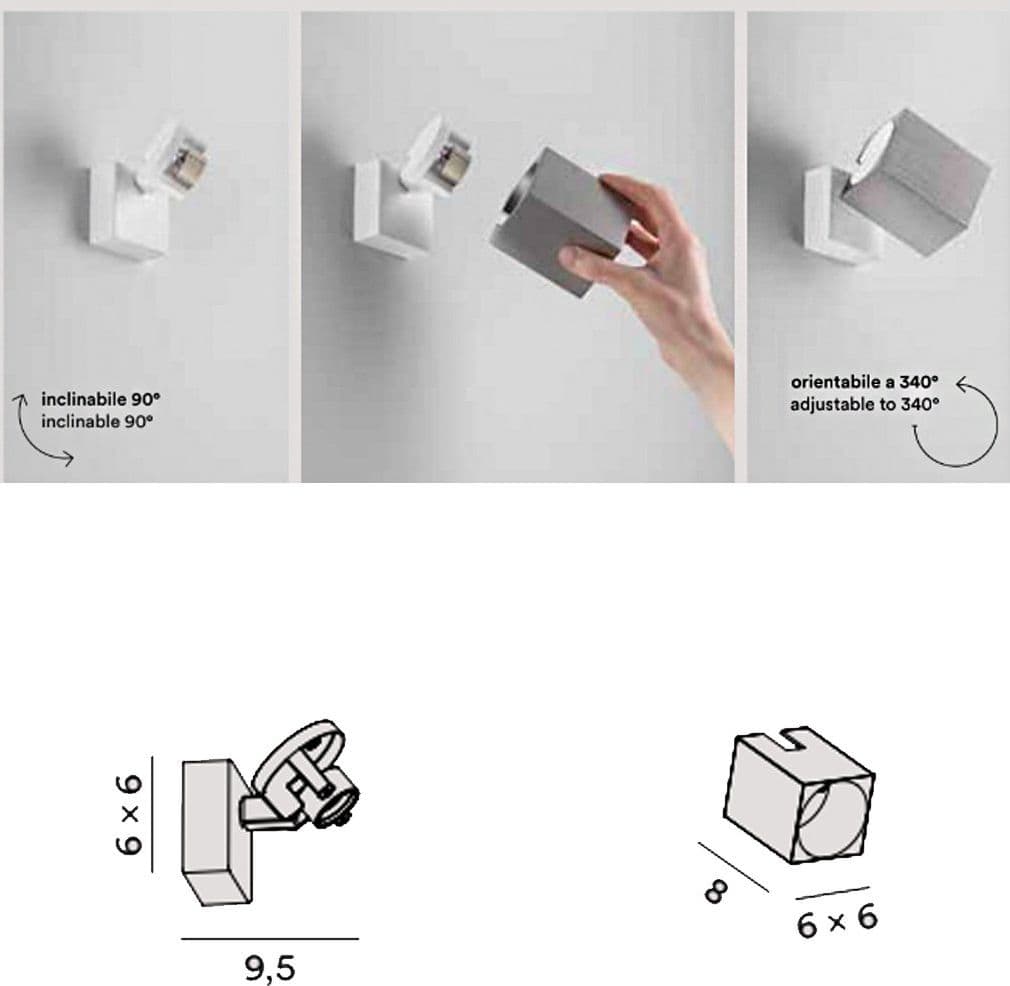 inclinabile 90°
inclinable 90°

orientabile a 340°
adjustable to 340°

6 × 6

9,5

8

6 × 6