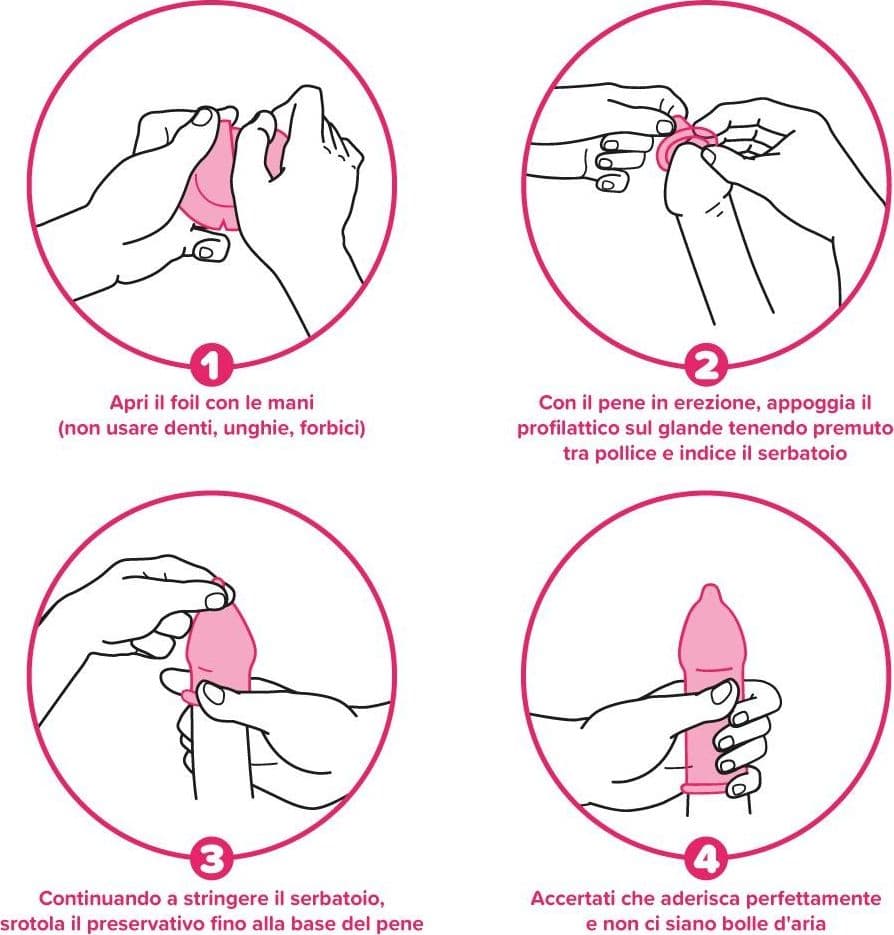 1

Apri il foil con le mani (non usare denti, unghie, forbici)

2

Con il pene in erezione, appoggia il profilattico sul glande tenendo premuto tra pollice e indice il serbatoio

3

Continuando a stringere il serbatoio, srotola il preservativo fino alla base del pene

4

Accertati che aderisca perfettamente e non ci siano bolle d'aria