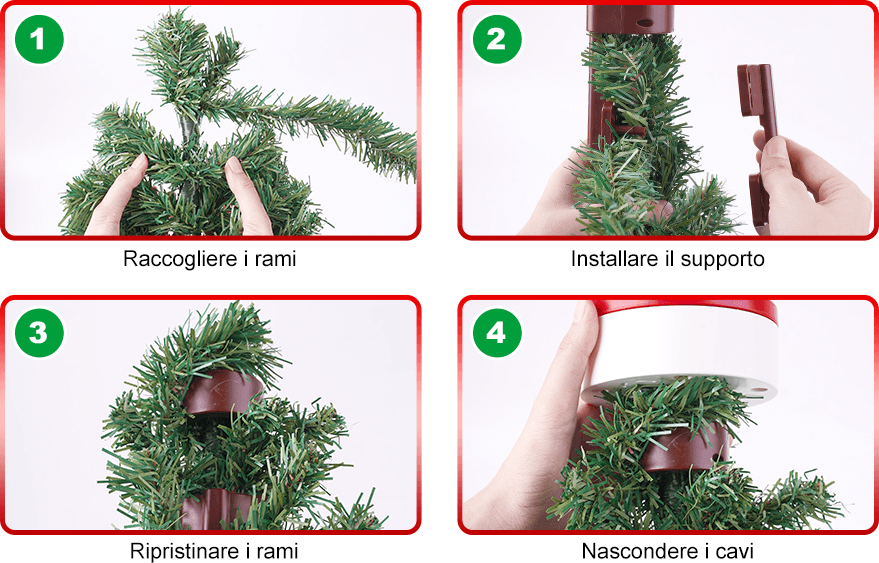 1

Raccogliere i rami

2

Installare il supporto

3

Ripristinare i rami

4

Nascondere i cavi