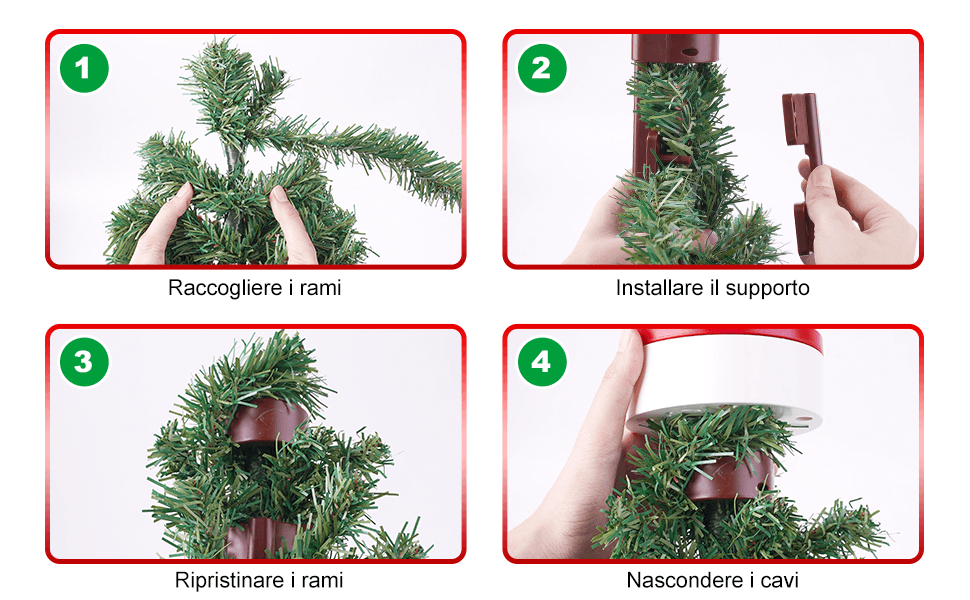 1
Raccogliere i rami

2
Installare il supporto

3
Ripristinare i rami

4
Nascondere i cavi