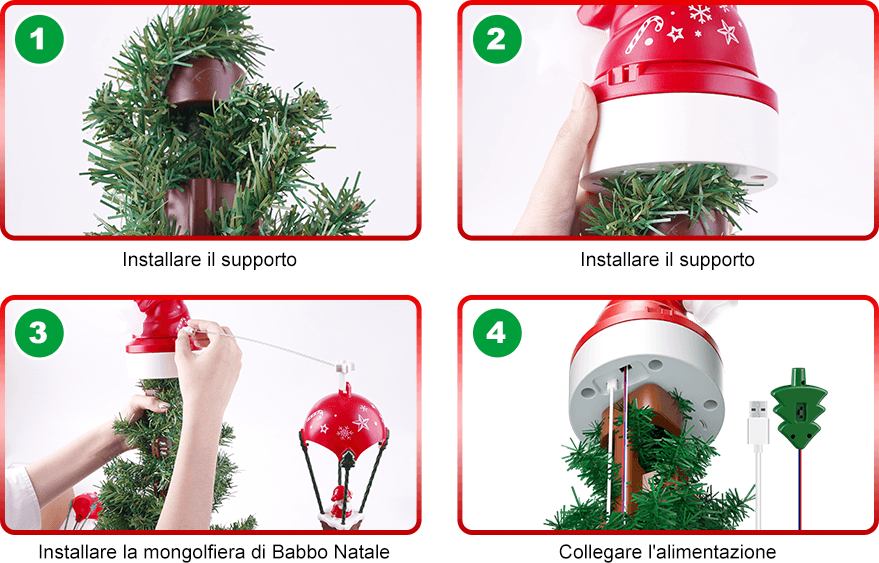 1

Installare il supporto

2

Installare il supporto

3

Installare la mongolfiera di Babbo Natale

4

Collegare l'alimentazione