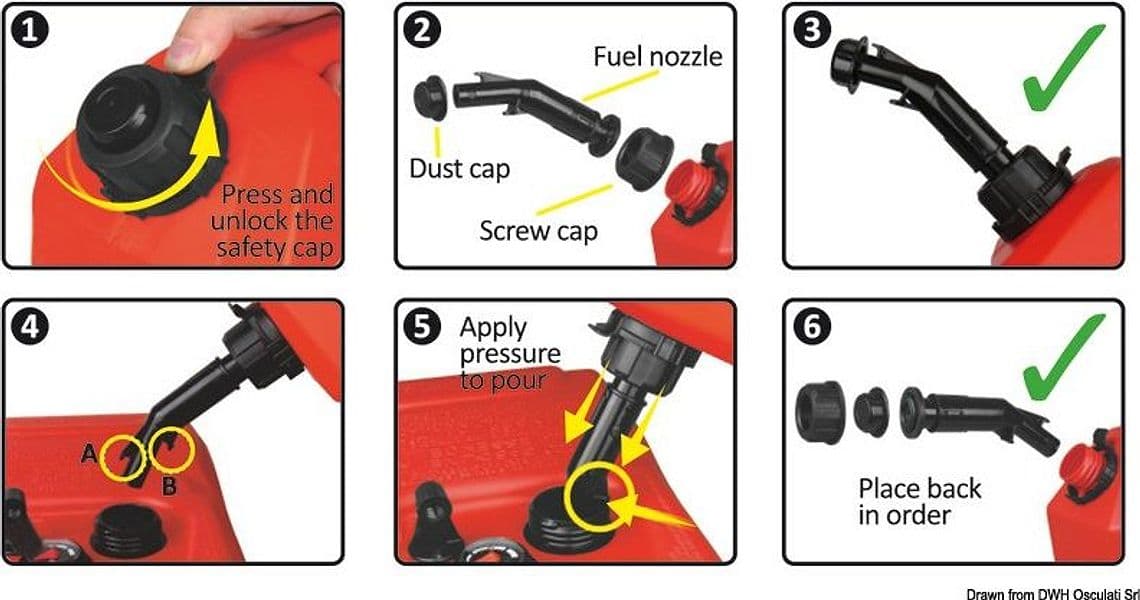 1

Press and unlock the safety cap

2

Fuel nozzle

Dust cap

Screw cap

3

4

A

B

5

Apply pressure to pour

6

Place back in order

Drawn from DWH Osculati Srl