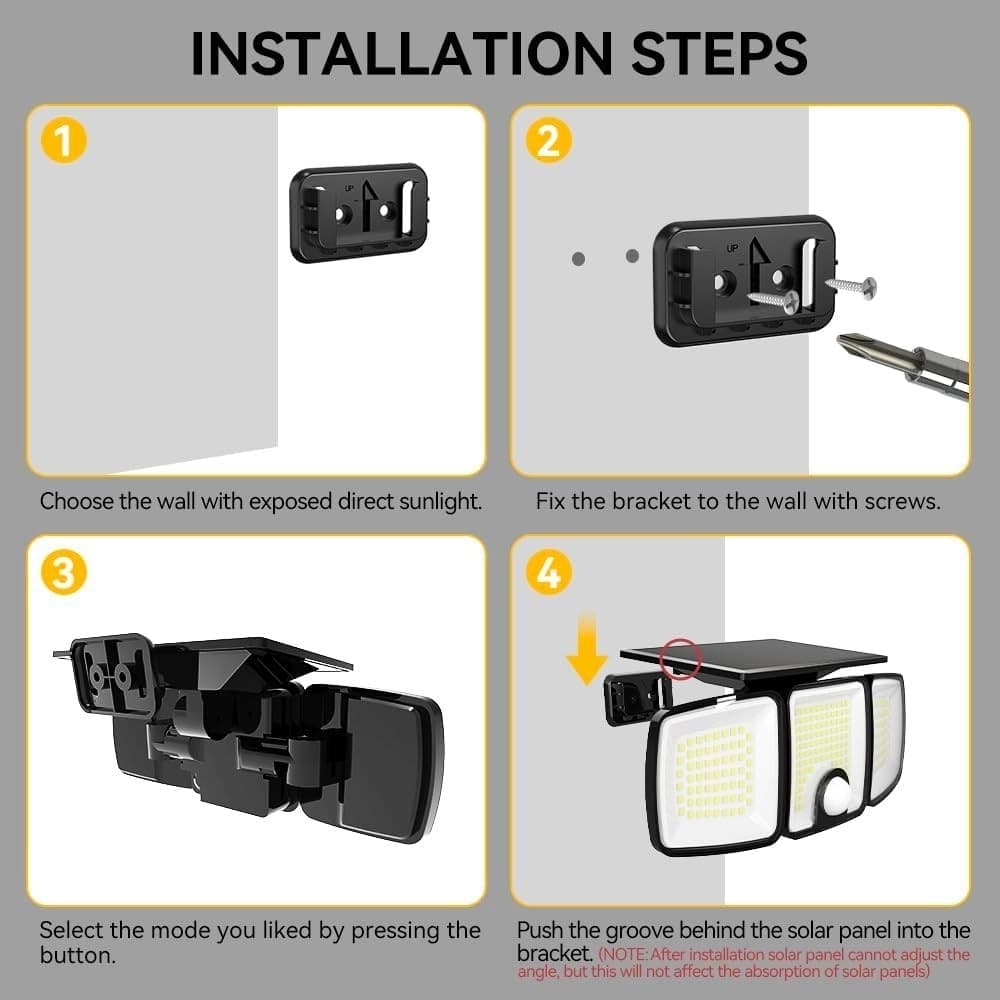 INSTALLATION STEPS

1

UP

Choose the wall with exposed direct sunlight.

2

UP

Fix the bracket to the wall with screws.

3

Select the mode you liked by pressing the button.

4

Push the groove behind the solar panel into the bracket. (NOTE: After installation solar panel cannot adjust the angle, but this will not affect the absorption of solar panels)