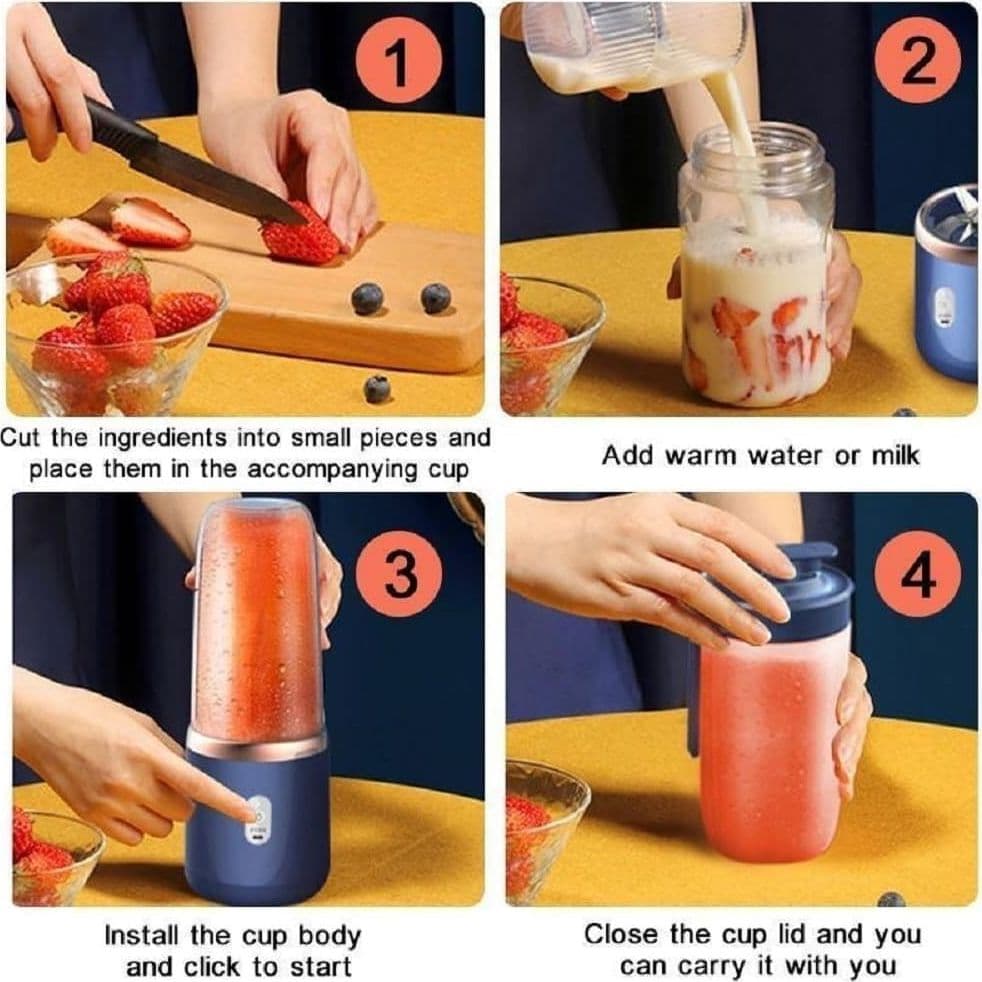 1

Cut the ingredients into small pieces and place them in the accompanying cup

2

Add warm water or milk

3

Install the cup body and click to start

4

Close the cup lid and you can carry it with you