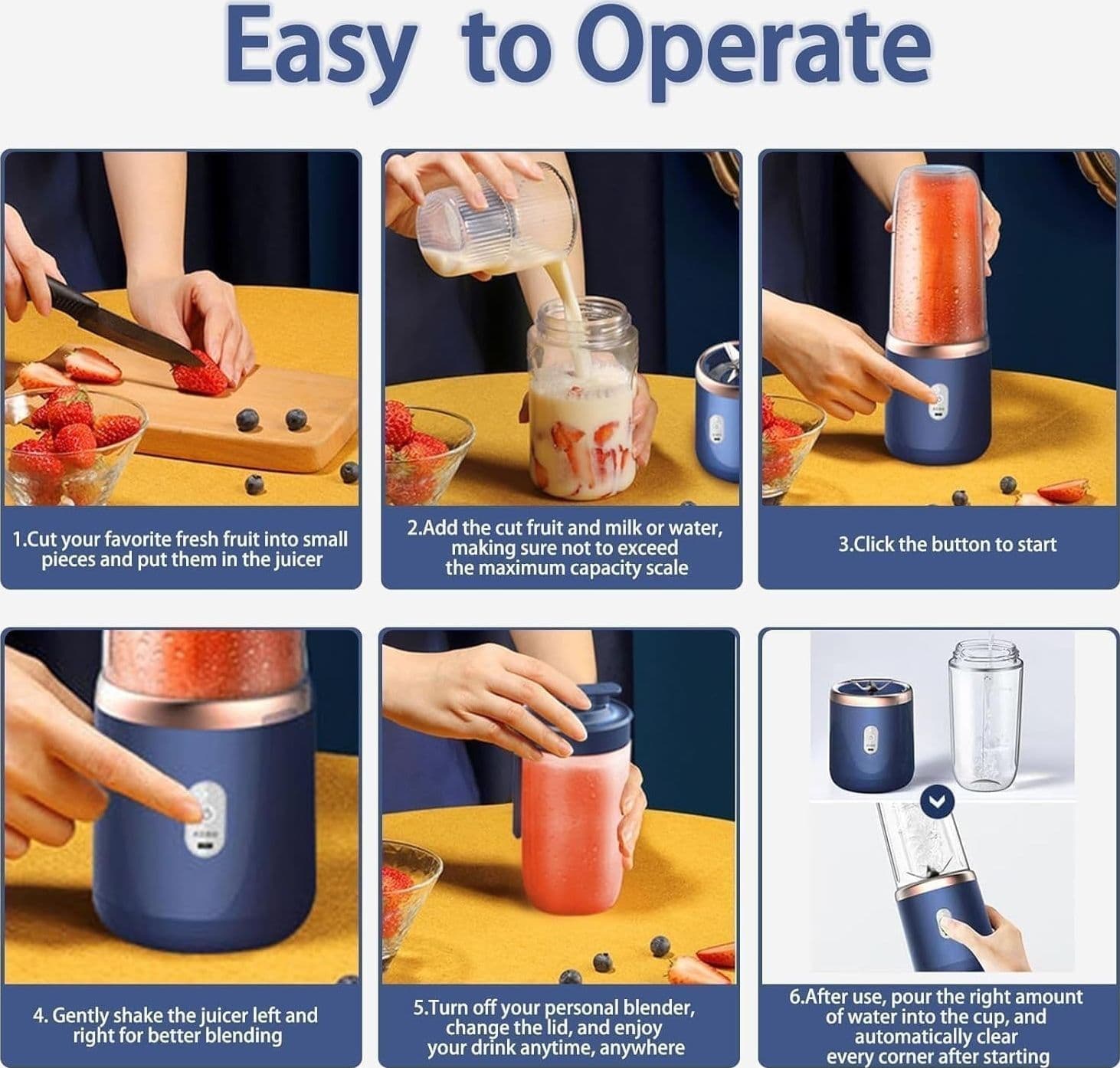 Easy to Operate

1.Cut your favorite fresh fruit into small pieces and put them in the juicer

2.Add the cut fruit and milk or water, making sure not to exceed the maximum capacity scale

3.Click the button to start

4. Gently shake the juicer left and right for better blending

5.Turn off your personal blender, change the lid, and enjoy your drink anytime, anywhere

6.After use, pour the right amount of water into the cup, and automatically clear every corner after starting