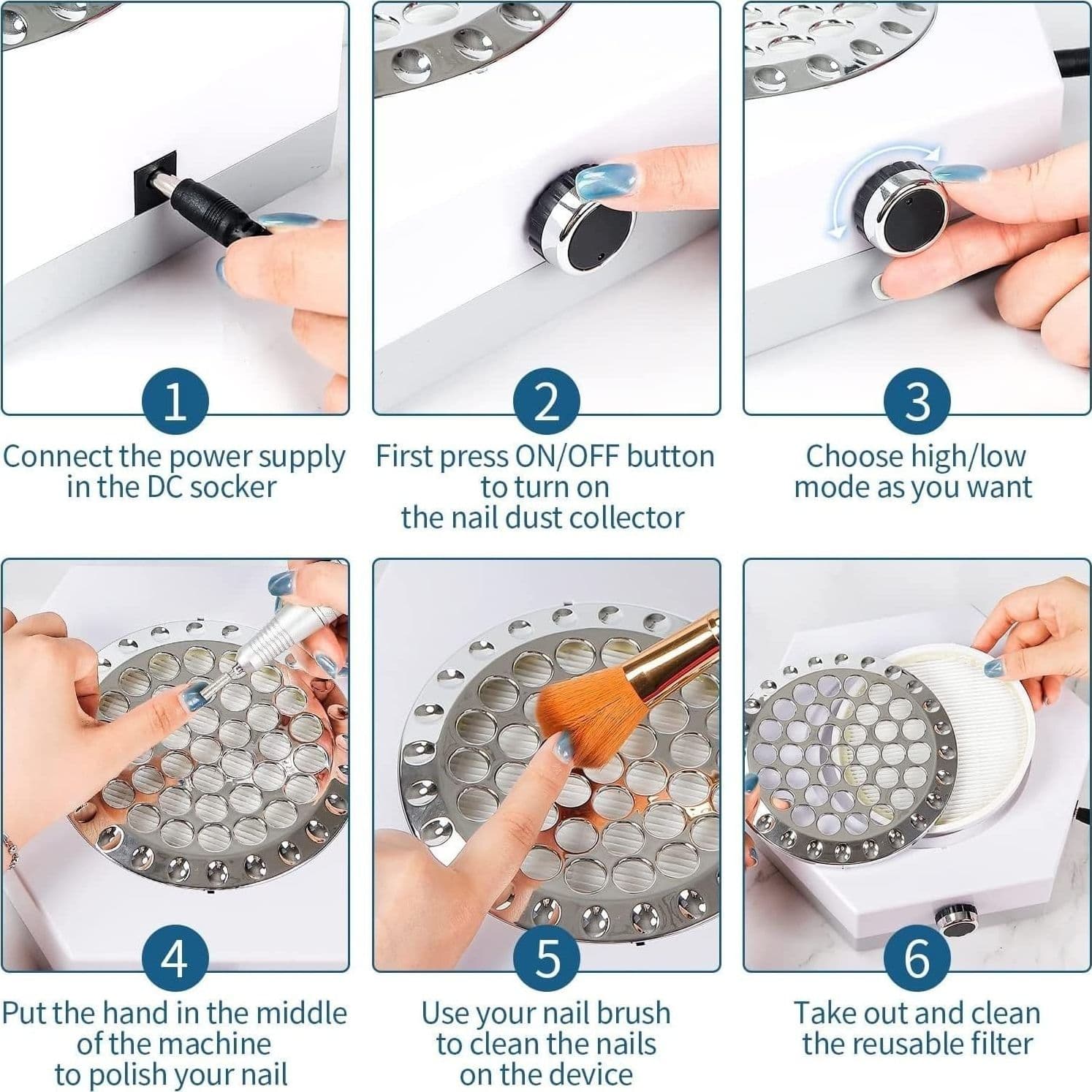 1

Connect the power supply in the DC socker

2

First press ON/OFF button to turn on the nail dust collector

3

Choose high/low mode as you want

4

Put the hand in the middle of the machine to polish your nail

5

Use your nail brush to clean the nails on the device

6

Take out and clean the reusable filter