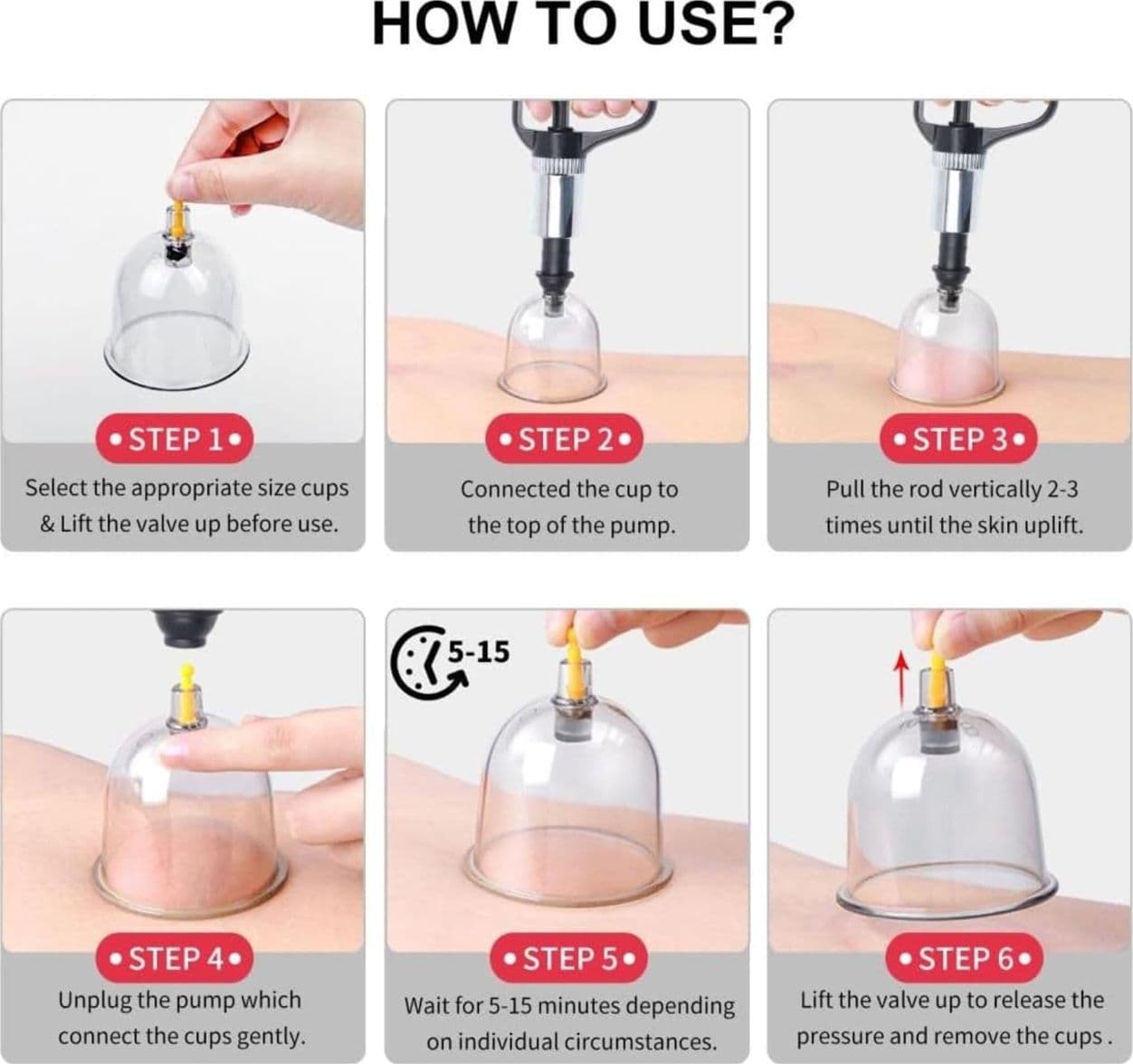 HOW TO USE?

•STEP 1•
Select the appropriate size cups & Lift the valve up before use.

•STEP 2•
Connected the cup to the top of the pump.

•STEP 3•
Pull the rod vertically 2-3 times until the skin uplift.

•STEP 4•
Unplug the pump which connect the cups gently.

5-15

•STEP 5•
Wait for 5-15 minutes depending on individual circumstances.

•STEP 6•
Lift the valve up to release the pressure and remove the cups .