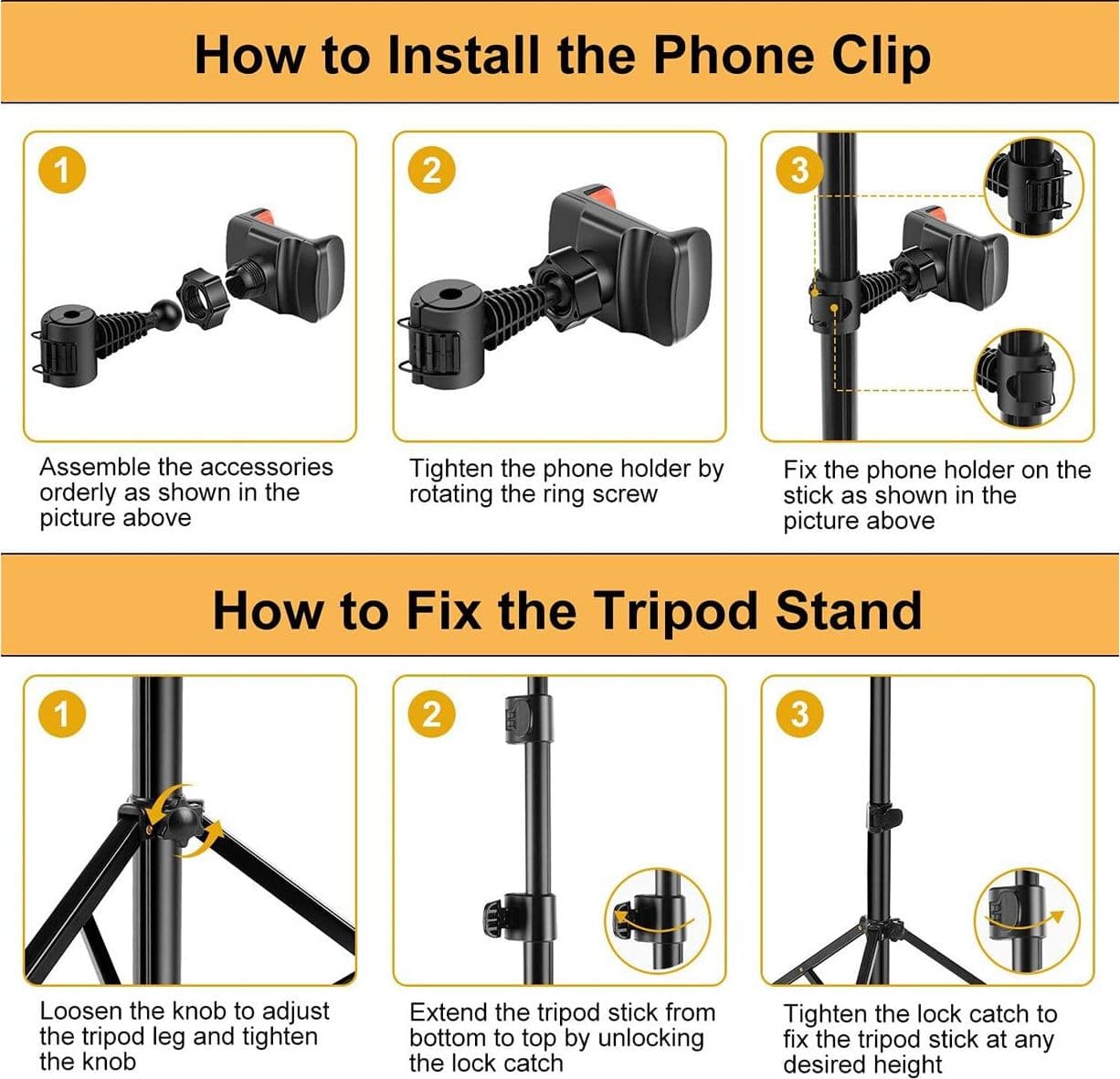 How to Install the Phone Clip

1

Assemble the accessories orderly as shown in the picture above

2

Tighten the phone holder by rotating the ring screw

3

Fix the phone holder on the stick as shown in the picture above

How to Fix the Tripod Stand

1

Loosen the knob to adjust the tripod leg and tighten the knob

2

Extend the tripod stick from bottom to top by unlocking the lock catch

3

Tighten the lock catch to fix the tripod stick at any desired height