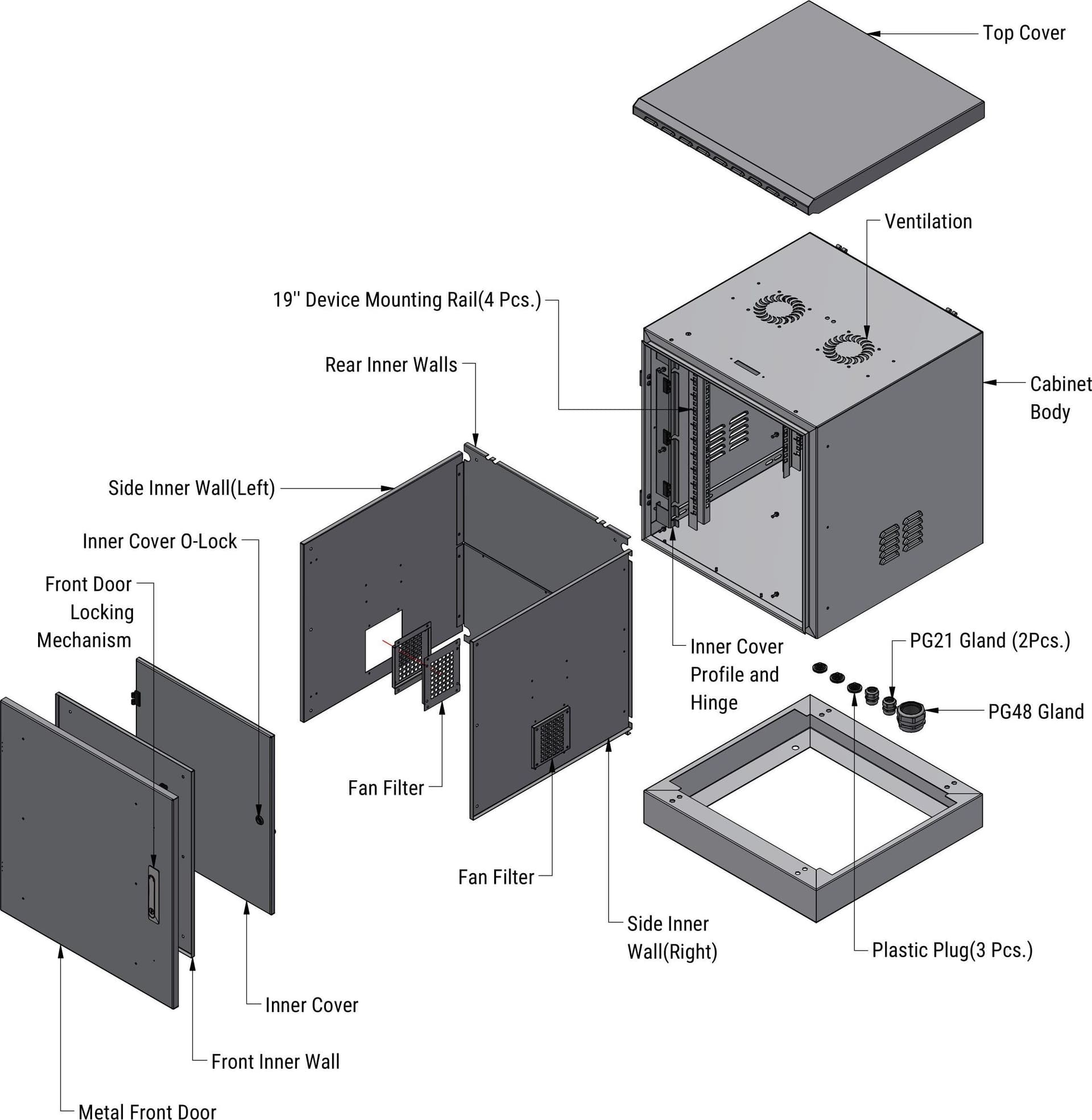 Top Cover

Ventilation

19'' Device Mounting Rail(4 Pcs.)

Rear Inner Walls

Cabinet Body

Side Inner Wall(Left)

Inner Cover O-Lock

Front Door Locking Mechanism

Inner Cover Profile and Hinge

PG21 Gland (2Pcs.)

PG48 Gland

Fan Filter

Fan Filter

Side Inner Wall(Right)

Plastic Plug(3 Pcs.)

Inner Cover

Front Inner Wall

Metal Front Door