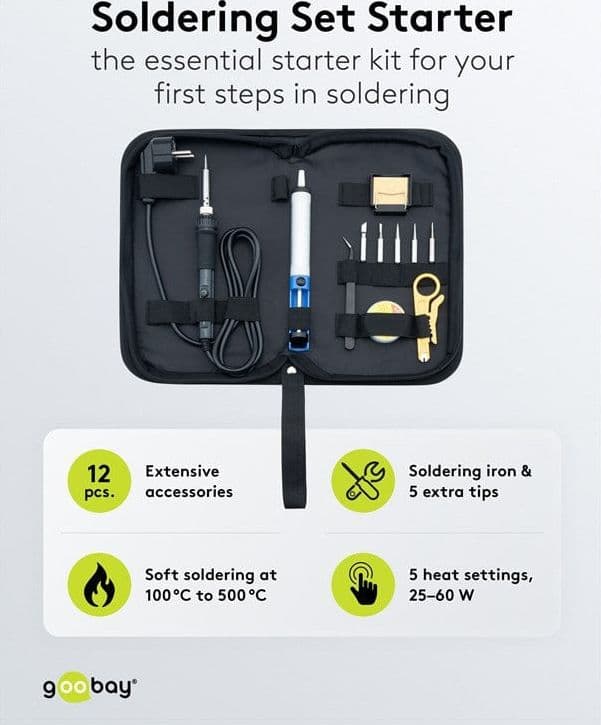 Soldering Set Starter
the essential starter kit for your first steps in soldering

12 pcs.
Extensive accessories

Soldering iron & 5 extra tips

Soft soldering at 100 °C to 500 °C

5 heat settings, 25–60 W

goobay®