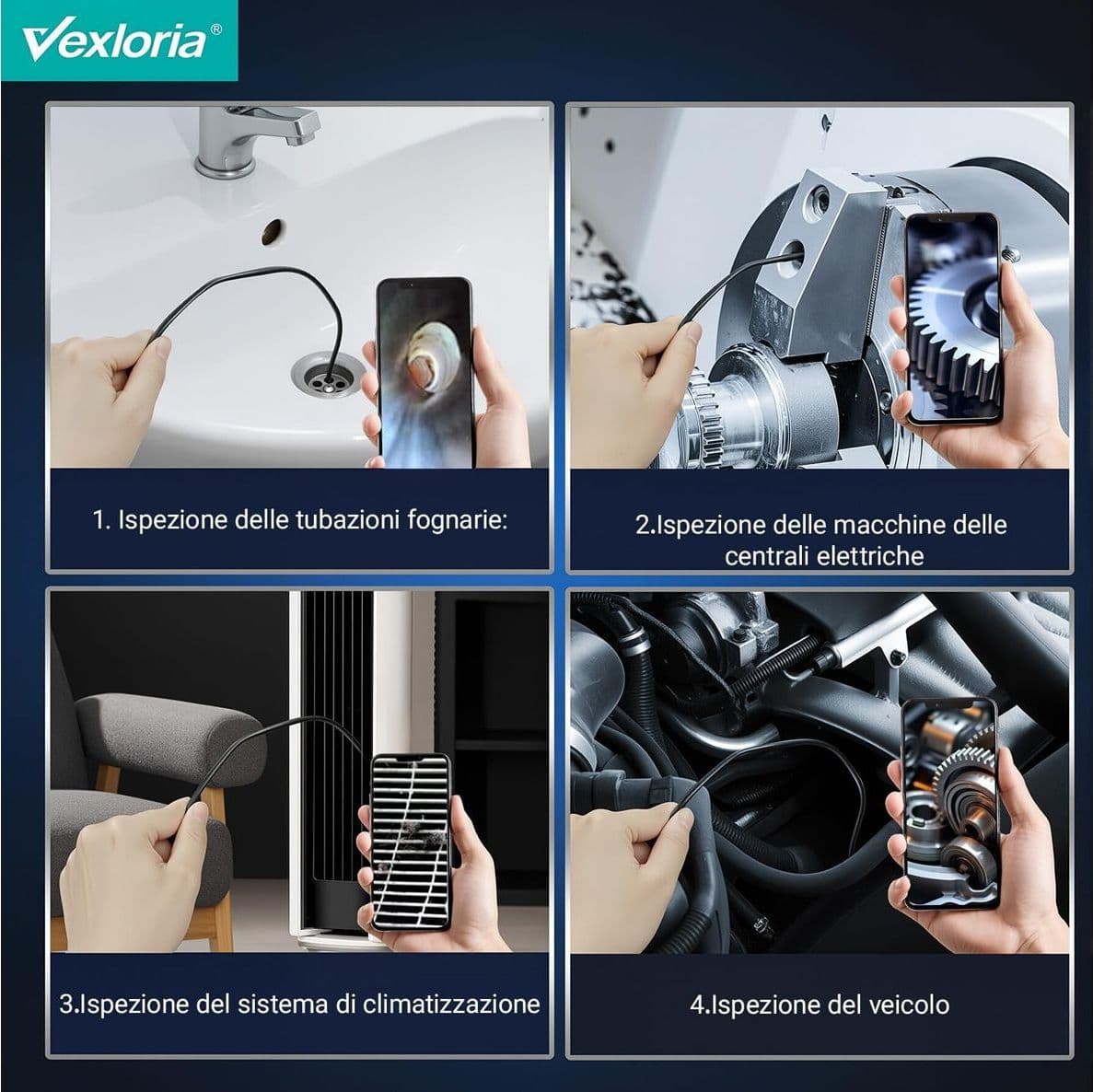 Vexloria®

1. Ispezione delle tubazioni fognarie:

2.Ispezione delle macchine delle centrali elettriche

3.Ispezione del sistema di climatizzazione

4.Ispezione del veicolo