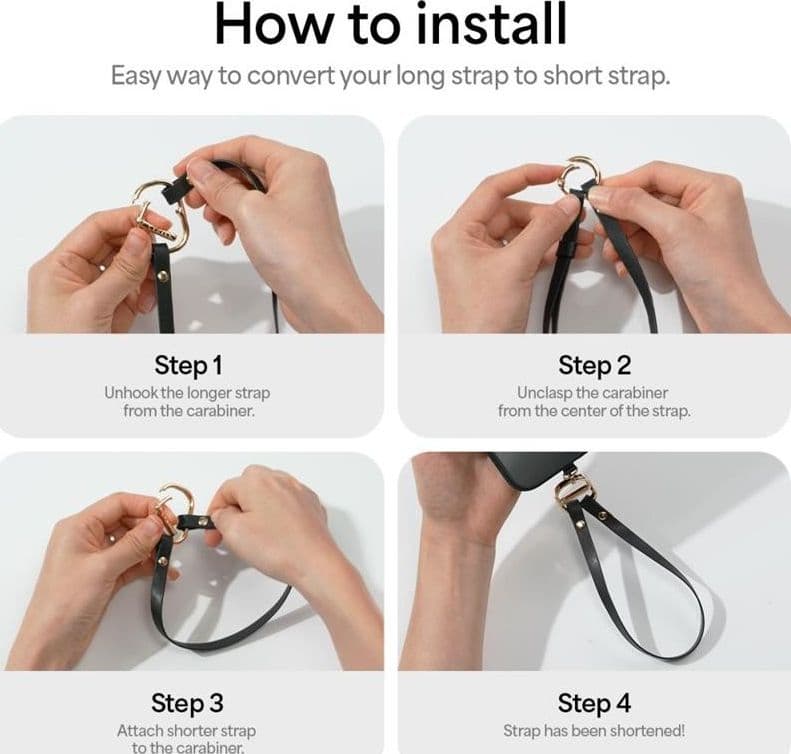 How to install

Easy way to convert your long strap to short strap.

Step 1

Unhook the longer strap from the carabiner.

Step 2

Unclasp the carabiner from the center of the strap.

Step 3

Attach shorter strap to the carabiner.

Step 4

Strap has been shortened!