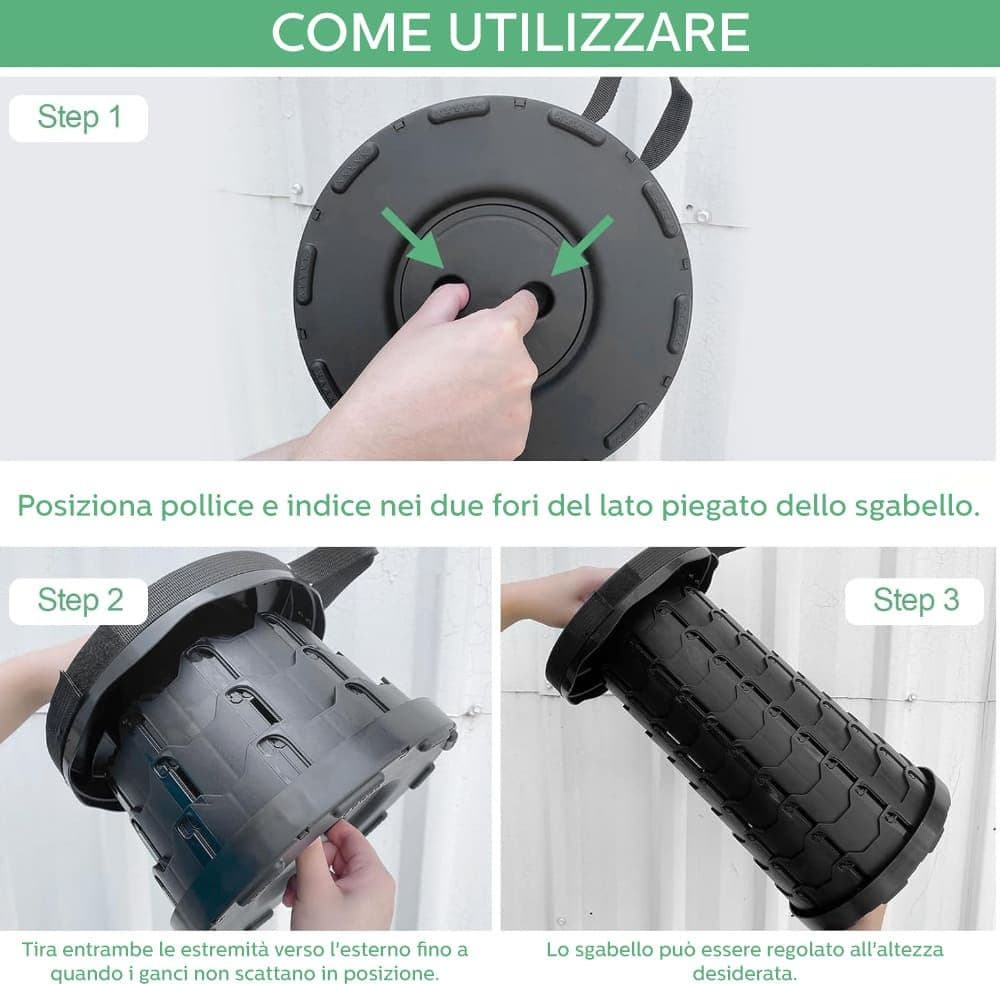 COME UTILIZZARE

Step 1

Posiziona pollice e indice nei due fori del lato piegato dello sgabello.

Step 2

Step 3

Tira entrambe le estremità verso l'esterno fino a quando i ganci non scattano in posizione.

Lo sgabello può essere regolato all'altezza desiderata.