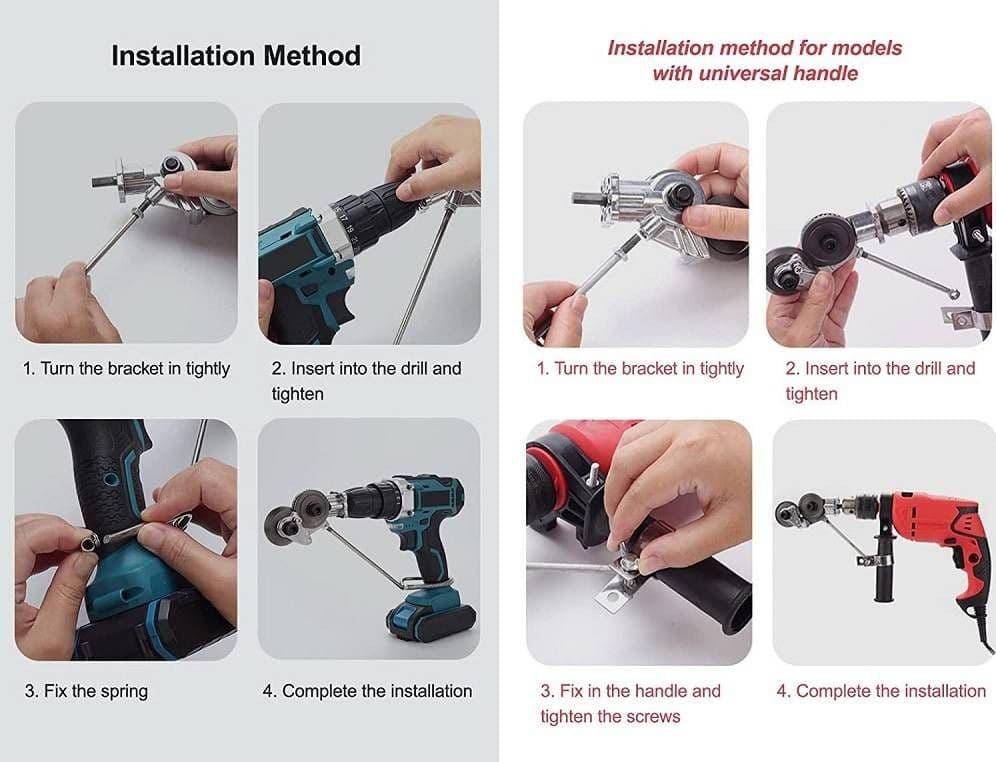 Installation Method

1. Turn the bracket in tightly

2. Insert into the drill and tighten

3. Fix the spring

4. Complete the installation

Installation method for models with universal handle

1. Turn the bracket in tightly

2. Insert into the drill and tighten

3. Fix in the handle and tighten the screws

4. Complete the installation