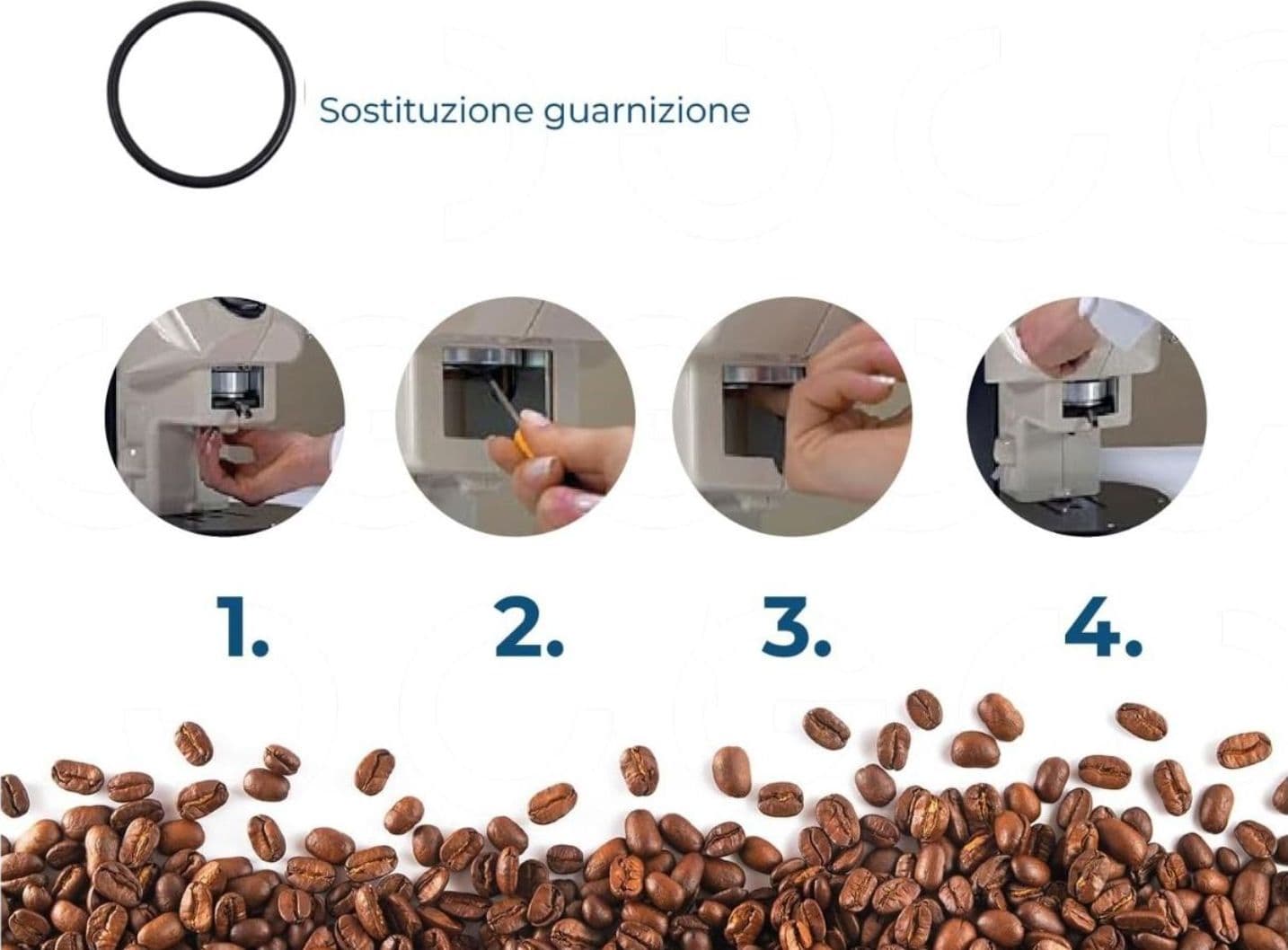 Sostituzione guarnizione

1.

2.

3.

4.