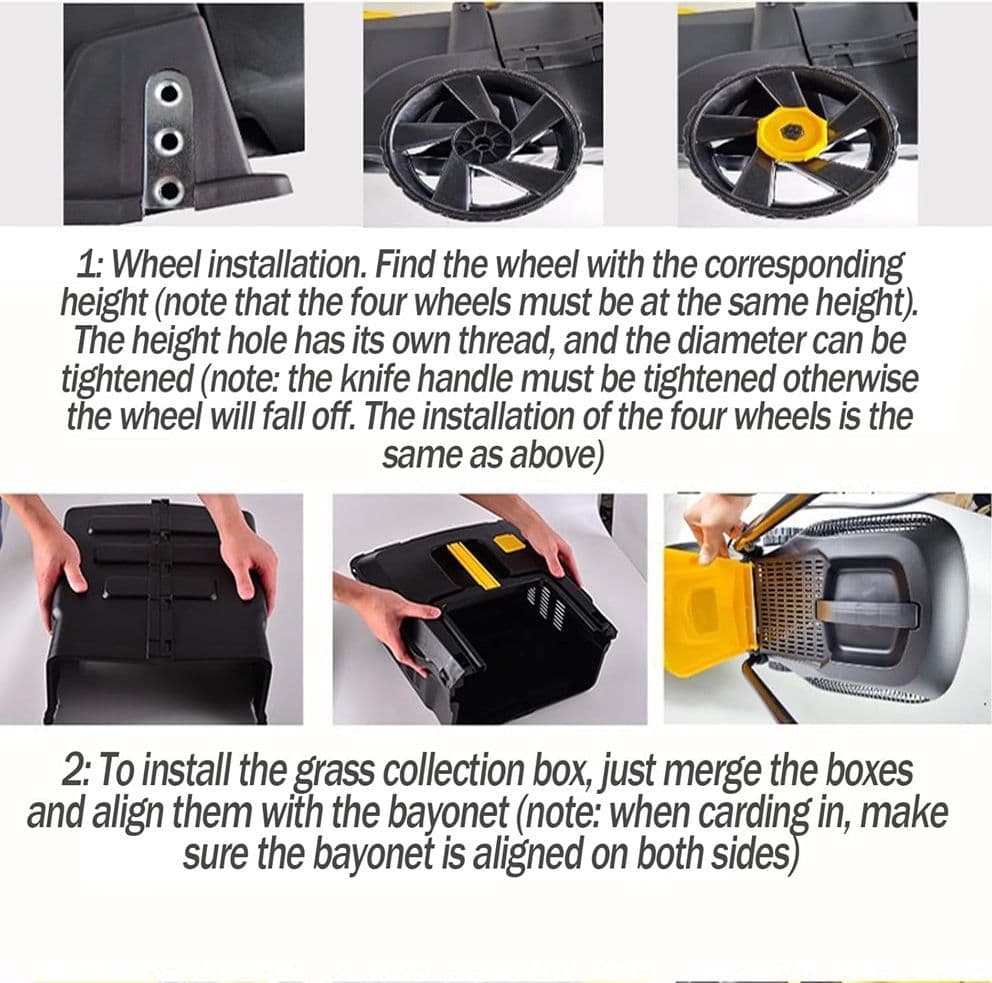 1: Wheel installation. Find the wheel with the corresponding height (note that the four wheels must be at the same height). The height hole has its own thread, and the diameter can be tightened (note: the knife handle must be tightened otherwise the wheel will fall off. The installation of the four wheels is the same as above)

2: To install the grass collection box, just merge the boxes and align them with the bayonet (note: when carding in, make sure the bayonet is aligned on both sides)