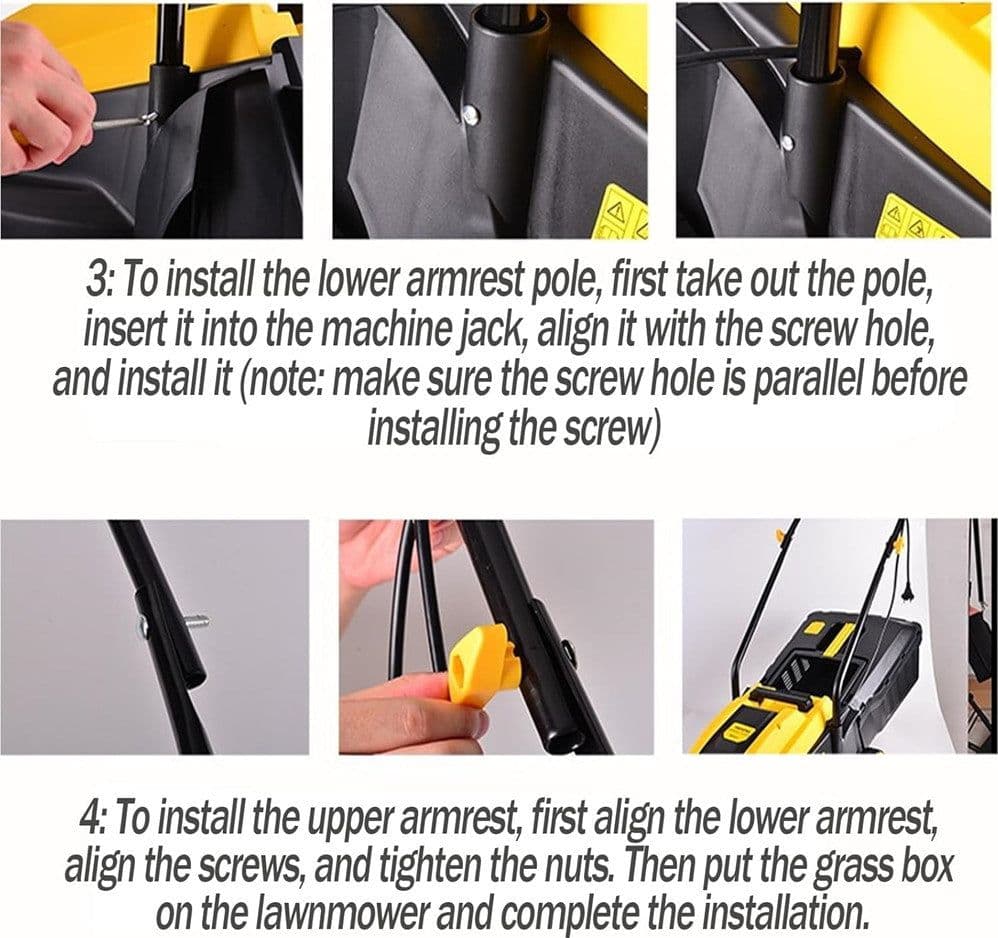 3: To install the lower armrest pole, first take out the pole, insert it into the machine jack, align it with the screw hole, and install it (note: make sure the screw hole is parallel before installing the screw)

4: To install the upper armrest, first align the lower armrest, align the screws, and tighten the nuts. Then put the grass box on the lawnmower and complete the installation.