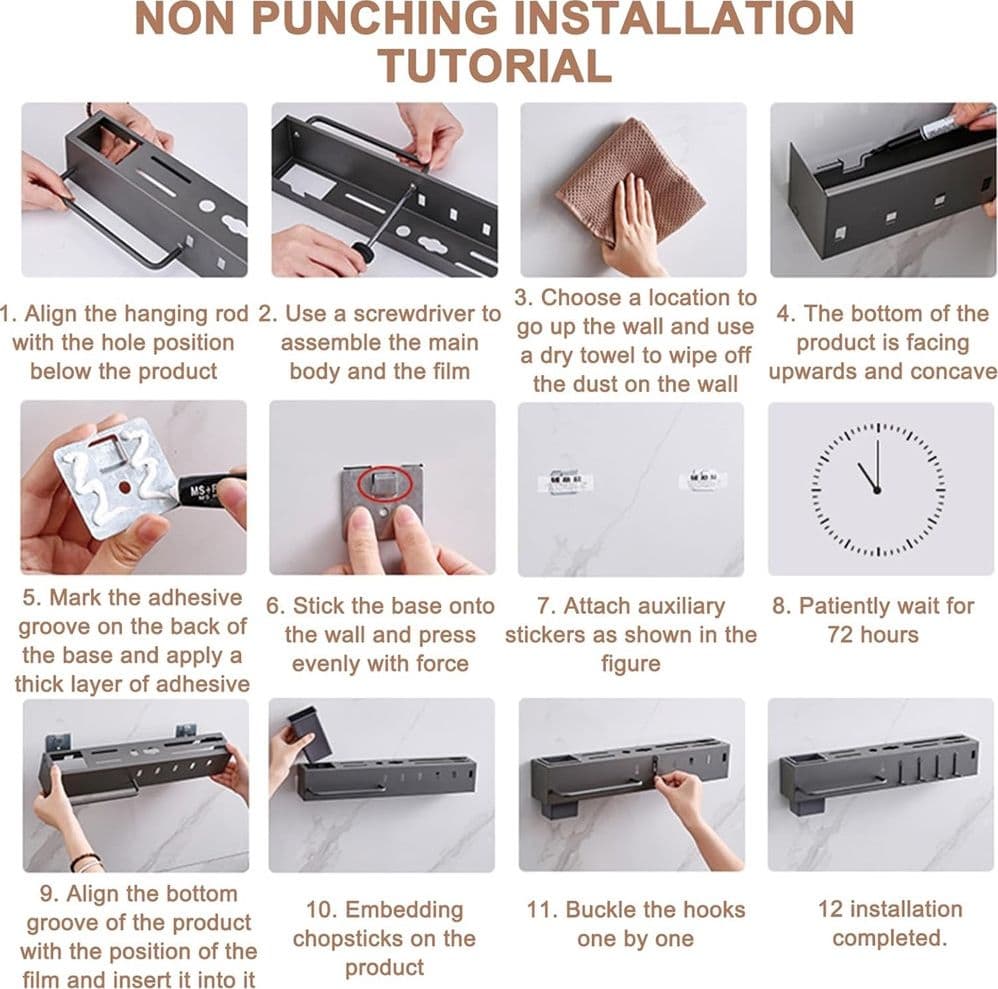 NON PUNCHING INSTALLATION TUTORIAL

1. Align the hanging rod with the hole position below the product

2. Use a screwdriver to assemble the main body and the film

3. Choose a location to go up the wall and use a dry towel to wipe off the dust on the wall

4. The bottom of the product is facing upwards and concave

MS+F

5. Mark the adhesive groove on the back of the base and apply a thick layer of adhesive

6. Stick the base onto the wall and press evenly with force

7. Attach auxiliary stickers as shown in the figure

8. Patiently wait for 72 hours

9. Align the bottom groove of the product with the position of the film and insert it into it

10. Embedding chopsticks on the product

11. Buckle the hooks one by one

12 installation completed.