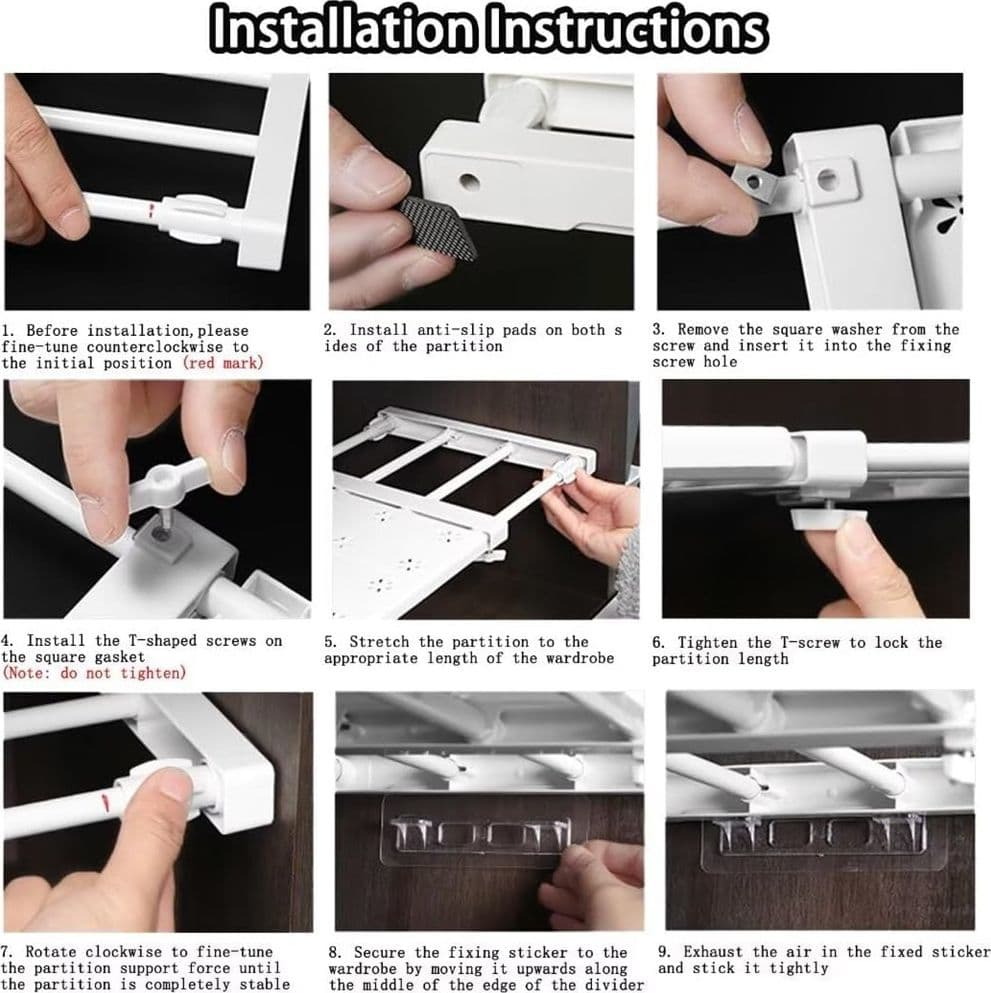 Installation Instructions

1. Before installation, please fine-tune counterclockwise to the initial position (red mark)

2. Install anti-slip pads on both s ides of the partition

3. Remove the square washer from the screw and insert it into the fixing screw hole

4. Install the T-shaped screws on the square gasket (Note: do not tighten)

5. Stretch the partition to the appropriate length of the wardrobe

6. Tighten the T-screw to lock the partition length

7. Rotate clockwise to fine-tune the partition support force until the partition is completely stable

8. Secure the fixing sticker to the wardrobe by moving it upwards along the middle of the edge of the divider

9. Exhaust the air in the fixed sticker and stick it tightly