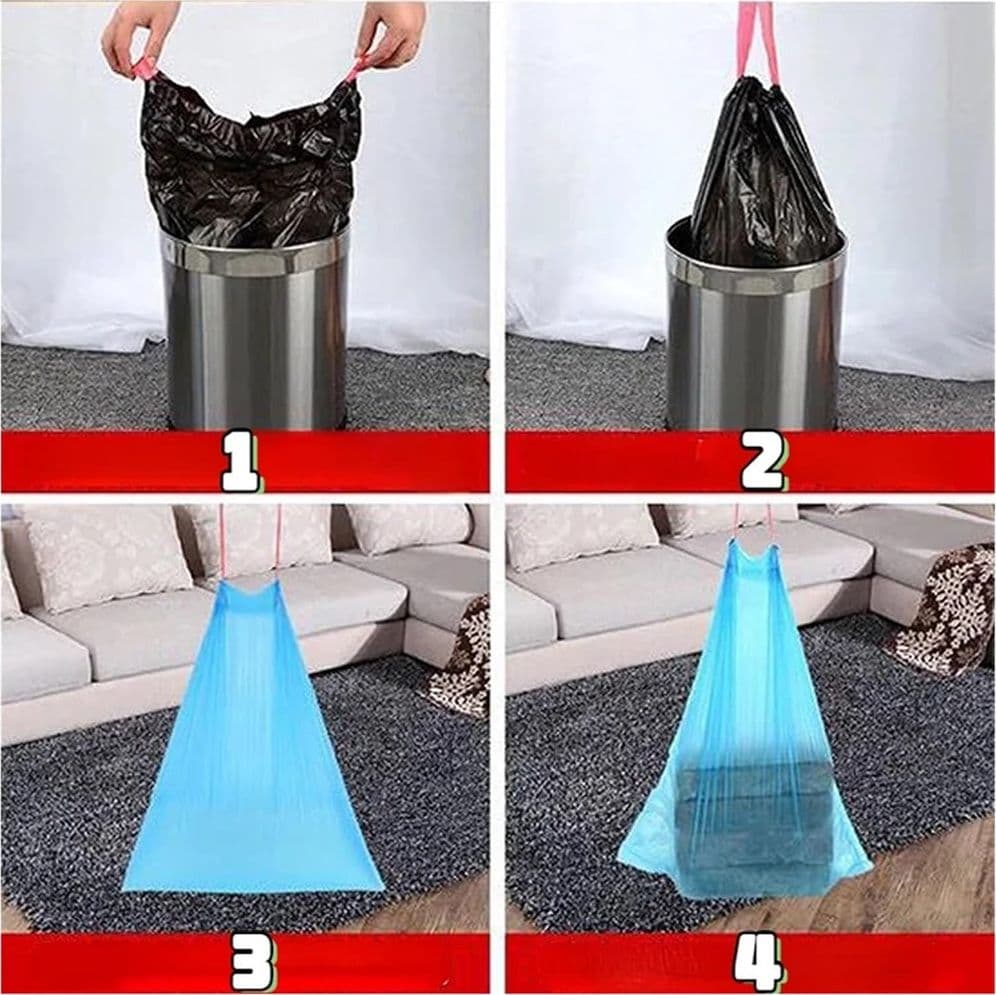 1

2

3

4