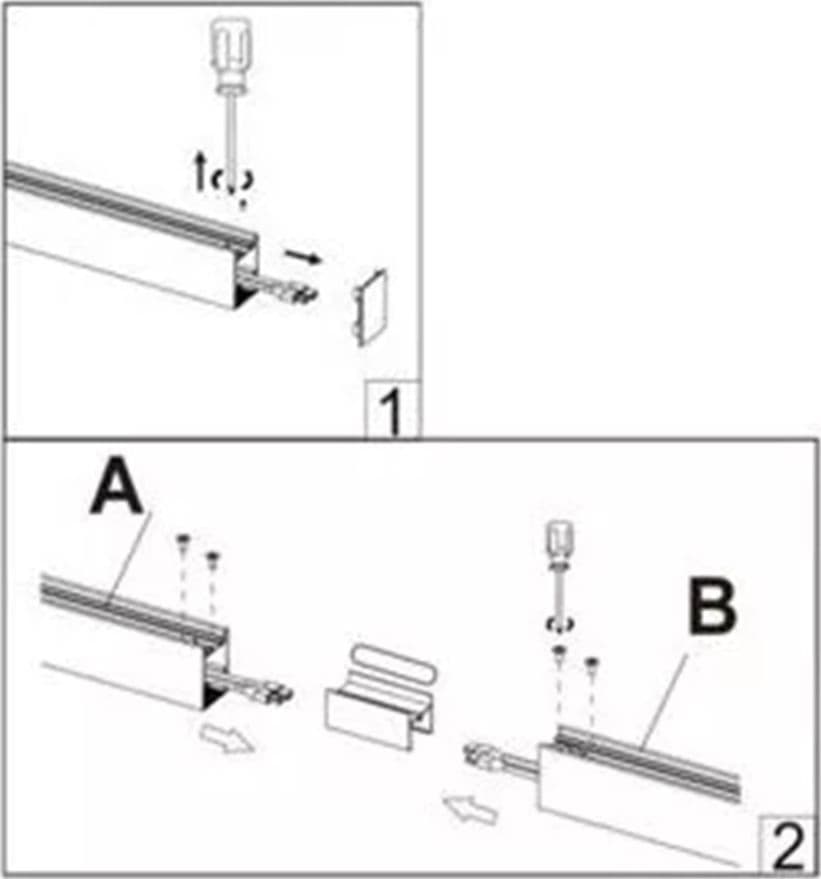 1

A

B

2