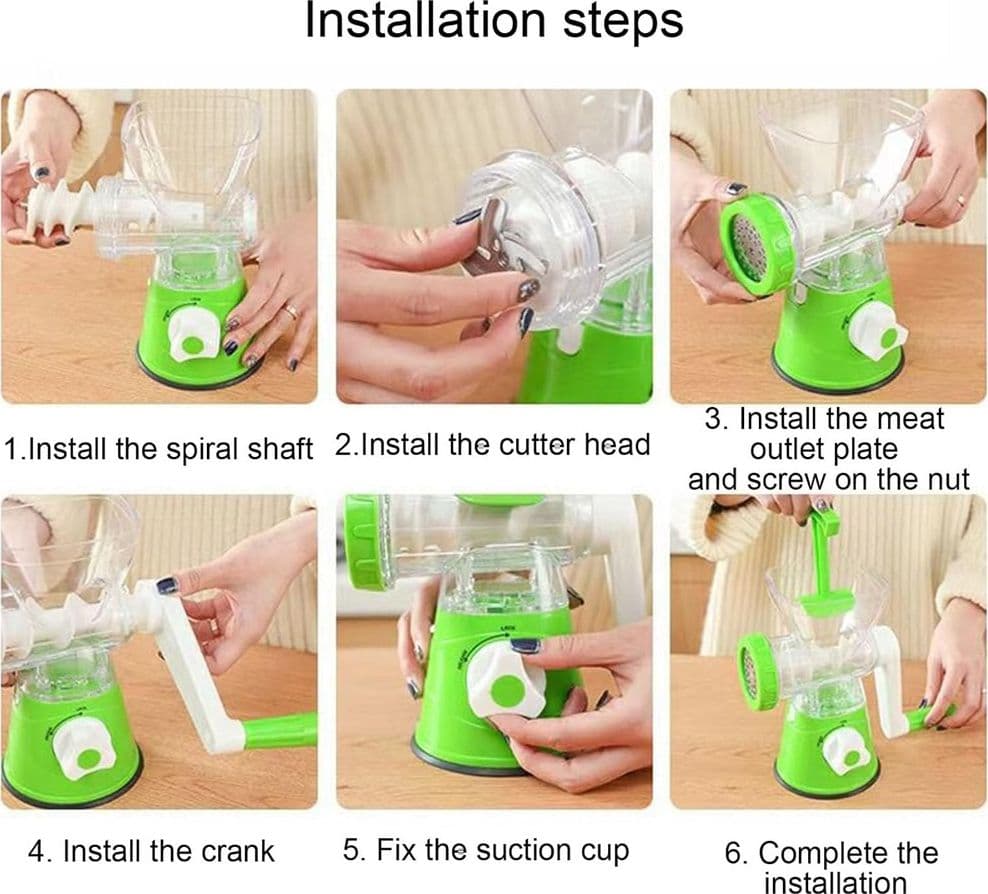 Installation steps

1.Install the spiral shaft

2.Install the cutter head

3. Install the meat outlet plate and screw on the nut

4. Install the crank

5. Fix the suction cup

6. Complete the installation