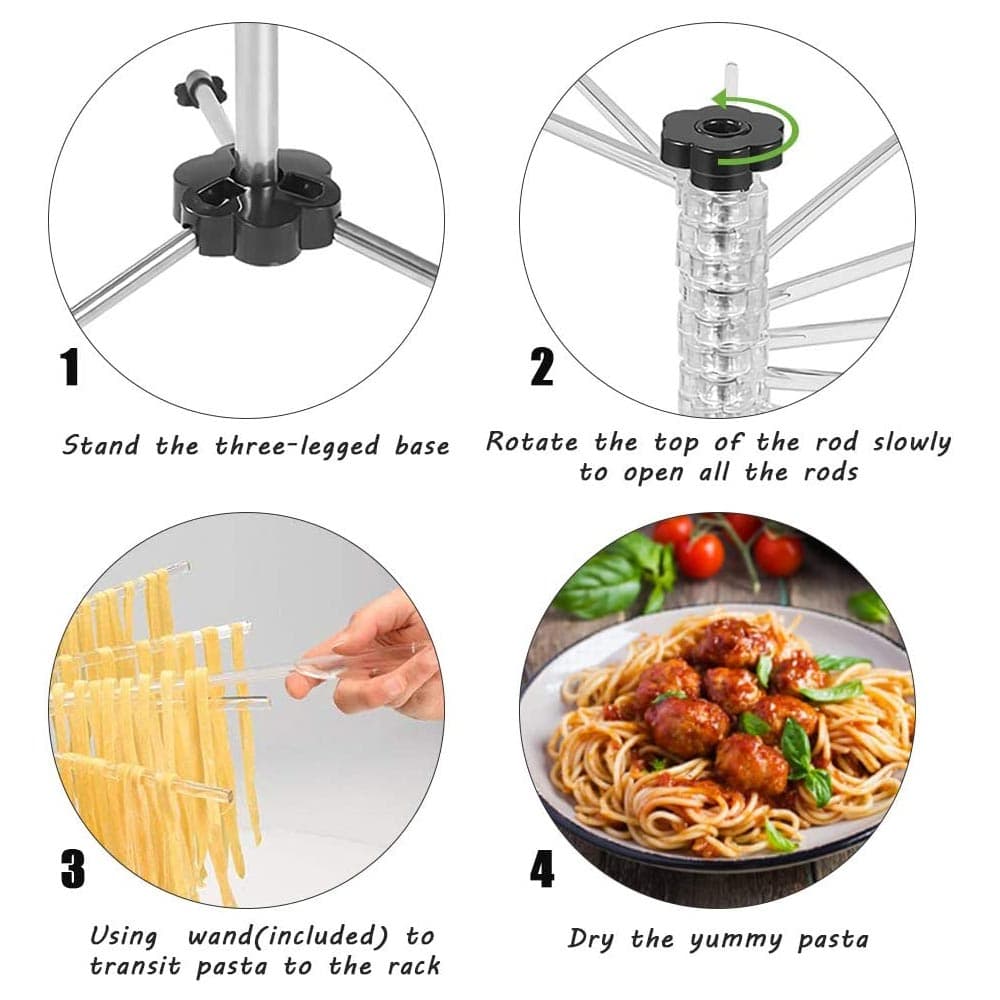 1

Stand the three-legged base

2

Rotate the top of the rod slowly to open all the rods

3

Using wand(included) to transit pasta to the rack

4

Dry the yummy pasta