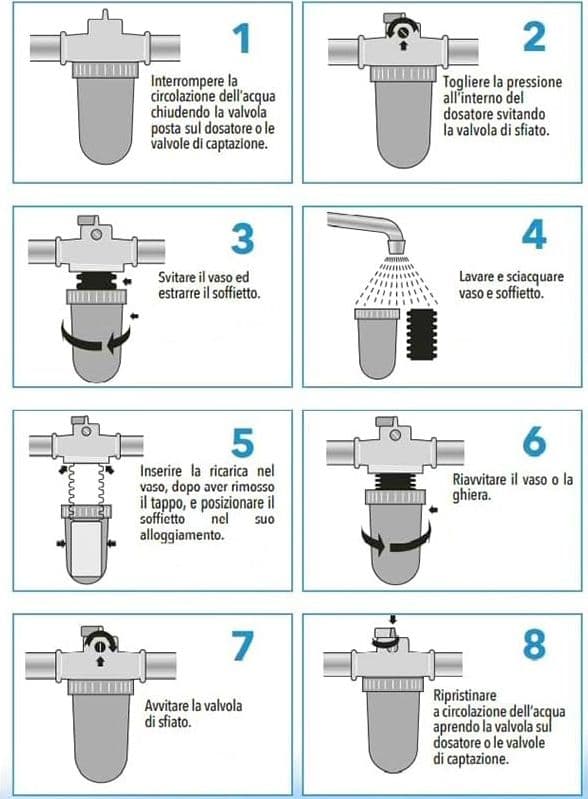 1

Interrompere la circolazione dell'acqua chiudendo la valvola posta sul dosatore o le valvole di captazione.

2

Togliere la pressione all'interno del dosatore svitando la valvola di sfiato.

3

Svitare il vaso ed estrarre il soffietto.

4

Lavare e sciacquare vaso e soffietto.

5

Inserire la ricarica nel vaso, dopo aver rimosso il tappo, e posizionare il soffietto nel suo alloggiamento.

6

Riavvitare il vaso o la ghiera.

7

Avvitare la valvola di sfiato.

8

Ripristinare a circolazione dell'acqua aprendo la valvola sul dosatore o le valvole di captazione.