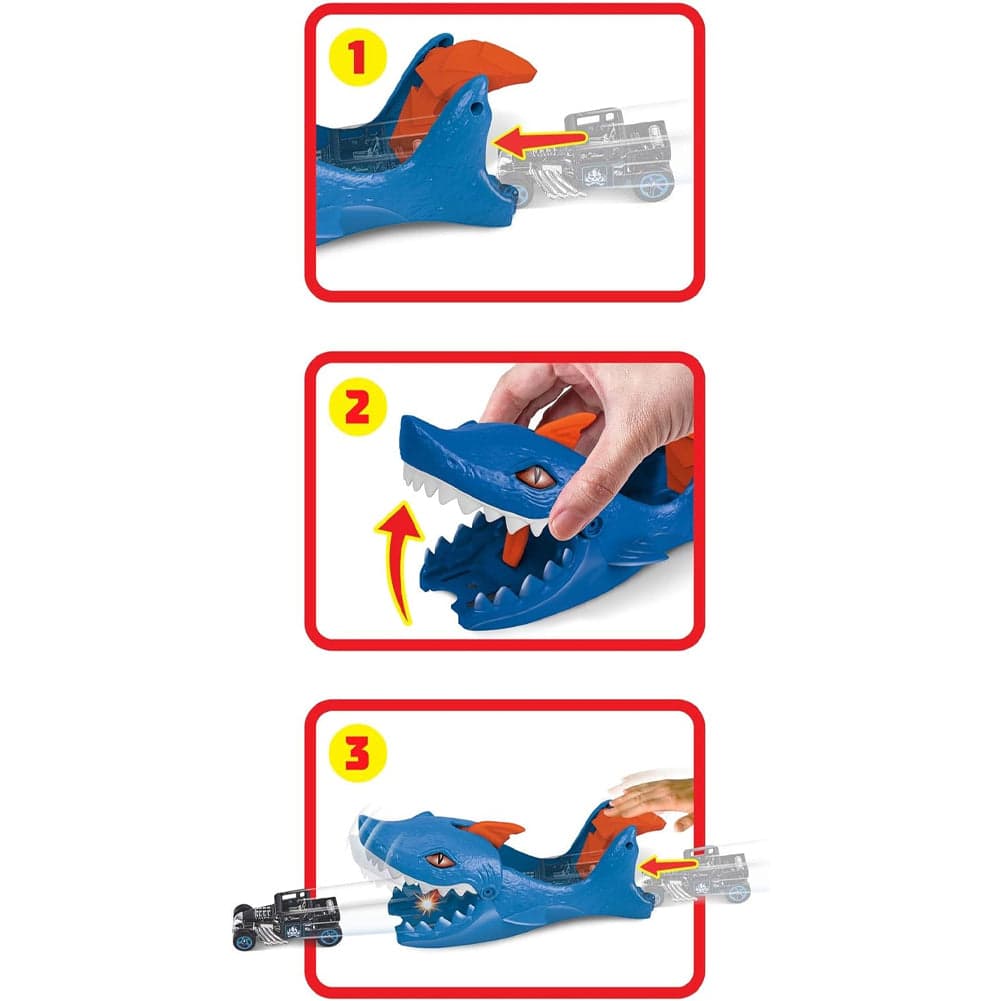 1

2

3