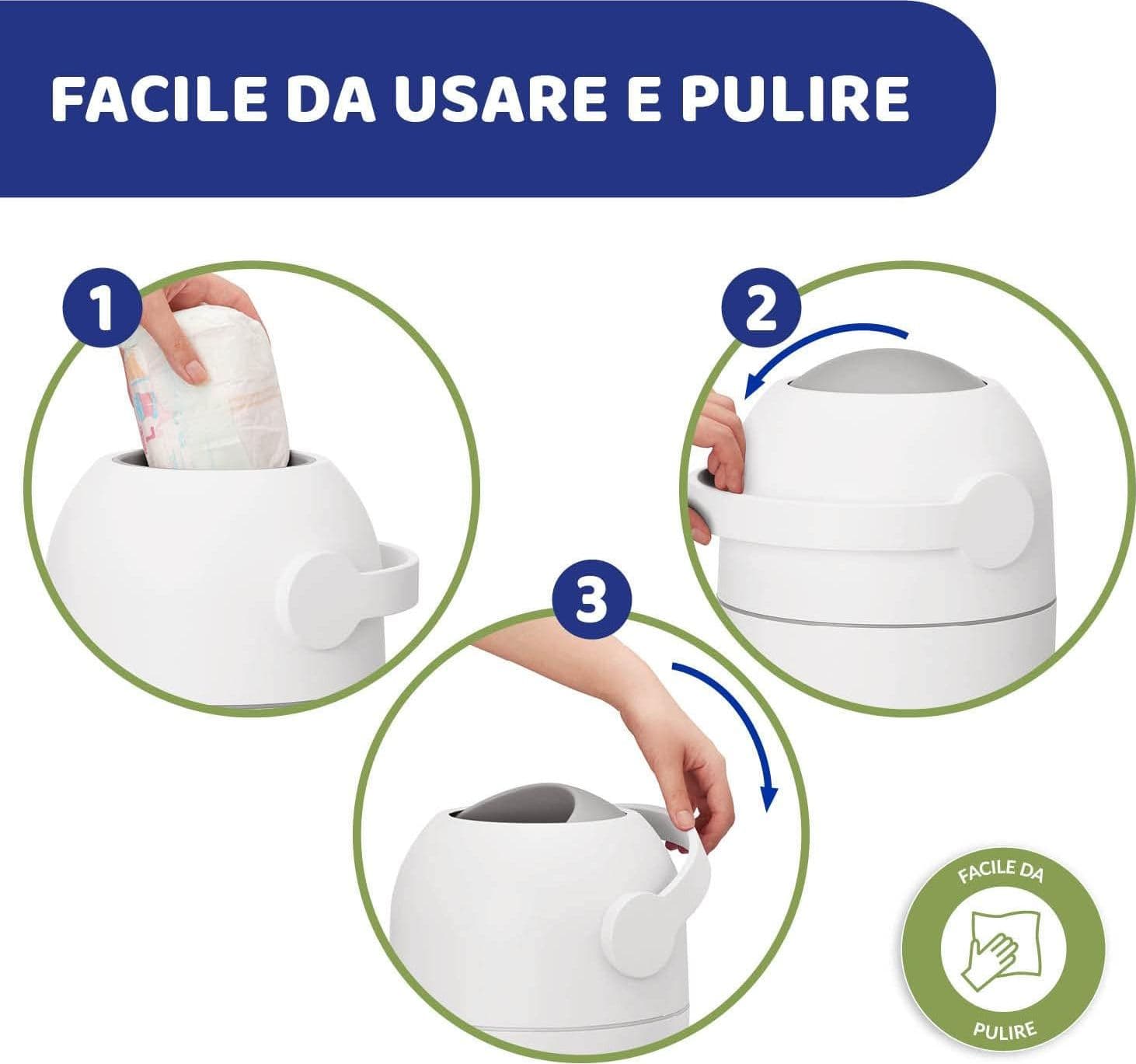 FACILE DA USARE E PULIRE

1

2

3

FACILE DA

PULIRE