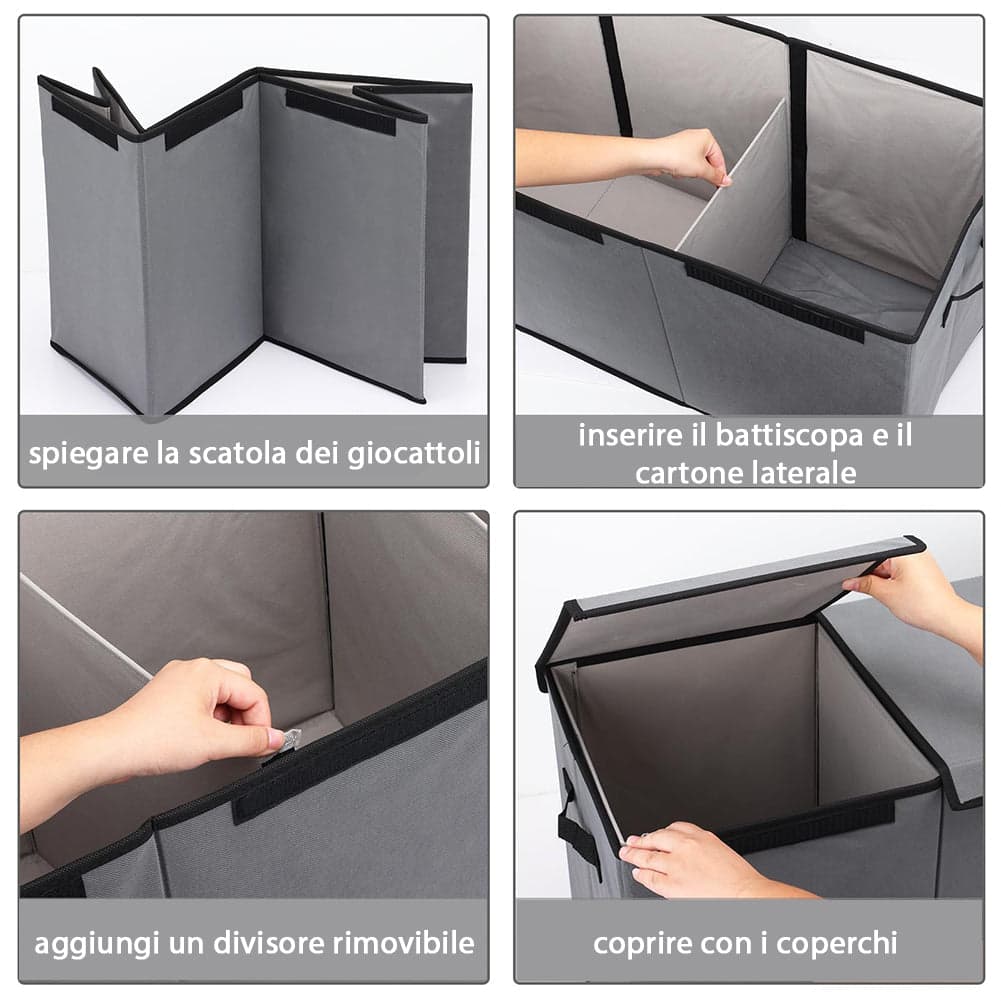 spiegare la scatola dei giocattoli

inserire il battiscopa e il cartone laterale

aggiungi un divisore rimovibile

coprire con i coperchi