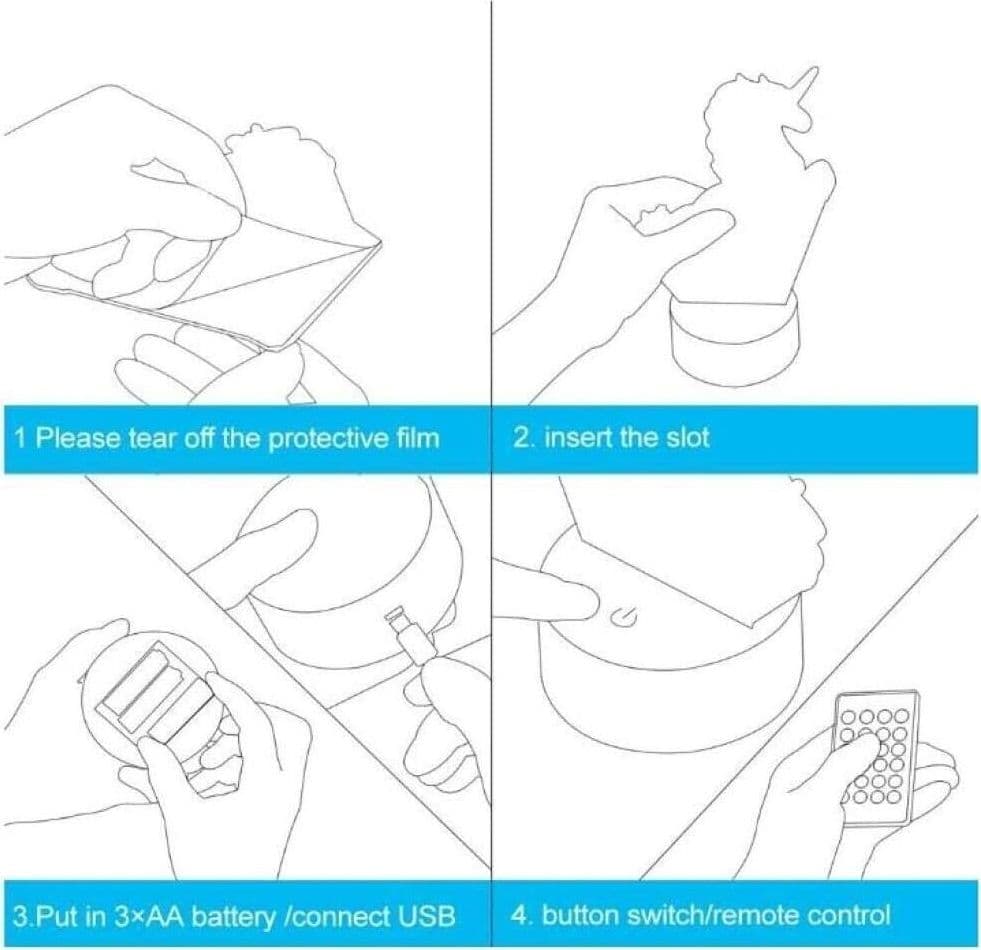 1 Please tear off the protective film

2. insert the slot

3.Put in 3×AA battery /connect USB

4. button switch/remote control