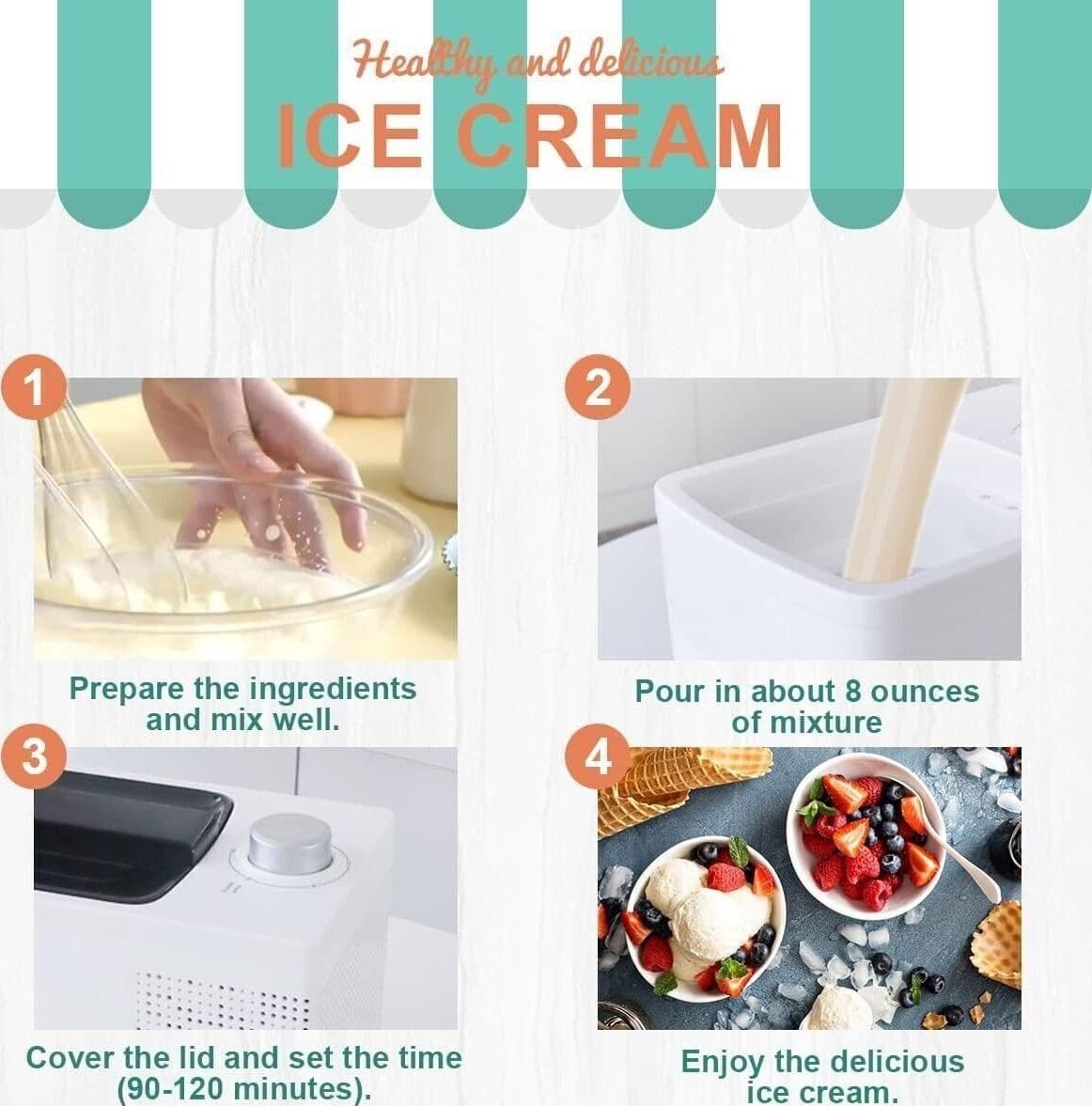 Healthy and delicious
ICE CREAM

1
Prepare the ingredients and mix well.

2
Pour in about 8 ounces of mixture

3
Cover the lid and set the time (90-120 minutes).

4
Enjoy the delicious ice cream.