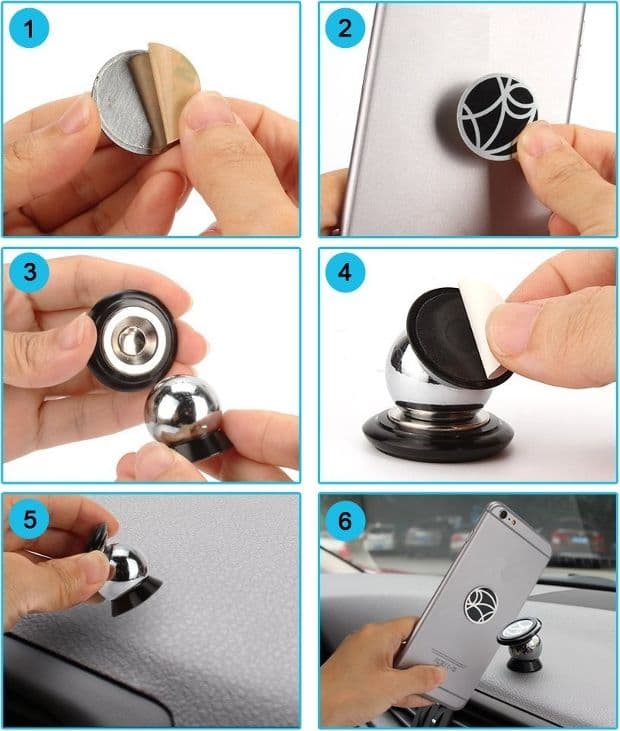 1

2

3

4

5

6