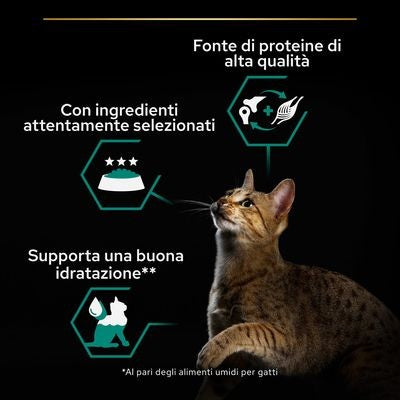 Fonte di proteine di alta qualità

Con ingredienti attentamente selezionati

Supporta una buona idratazione**

*Al pari degli alimenti umidi per gatti