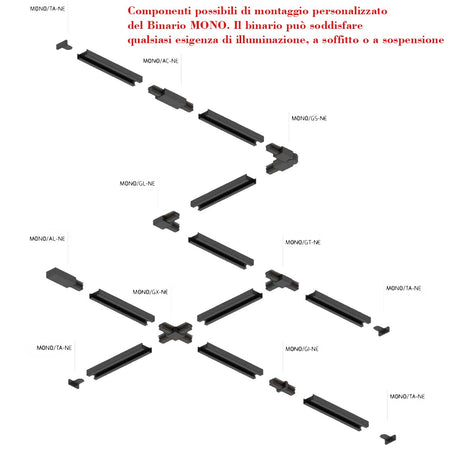 MONO/TA-NE

Componenti possibili di montaggio personalizzato del Binario MONO. Il binario può soddisfare qualsiasi esigenza di illuminazione, a soffitto o a sospensione

MONO/AC-NE

MONO/GS-NE

MONO/GL-NE

MONO/AL-NE

MONO/GT-NE

MONO/GX-NE

MONO/TA-NE

MONO/TA-NE

MONO/GI-NE

MONO/TA-NE