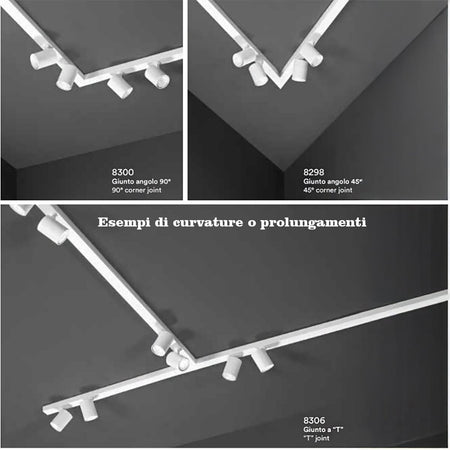 8300
Giunto angolo 90°
90° corner joint

8298
Giunto angolo 45°
45° corner joint

Esempi di curvature o prolungamenti

8306
Giunto a "T"
"T" joint