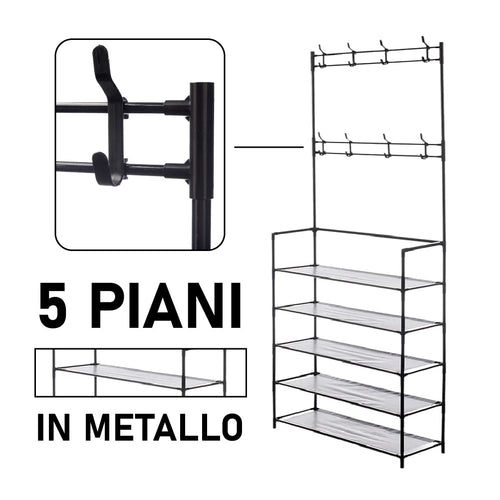 5 PIANI

IN METALLO