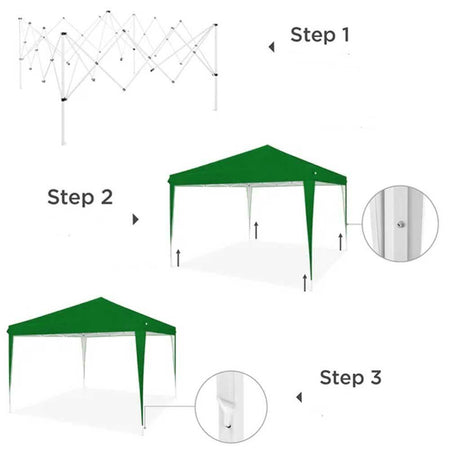 Step 1

Step 2

Step 3