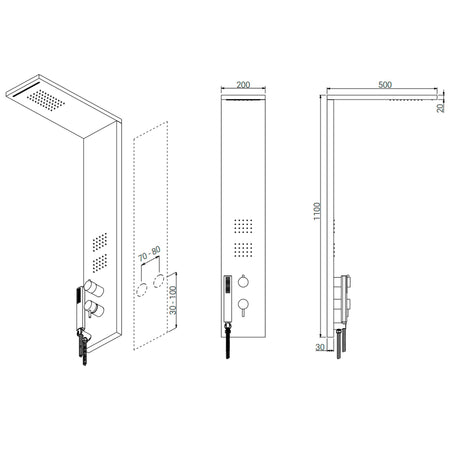 70 - 80
30 - 100
200
500
20
1100
30