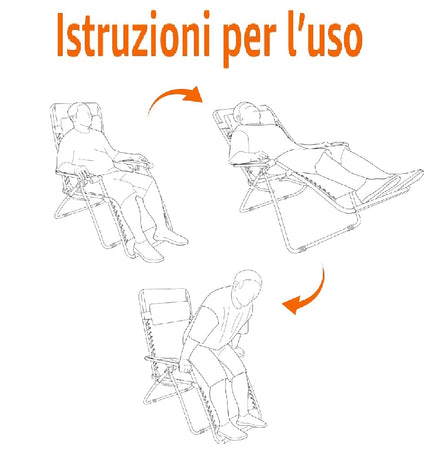 Istruzioni per l'uso