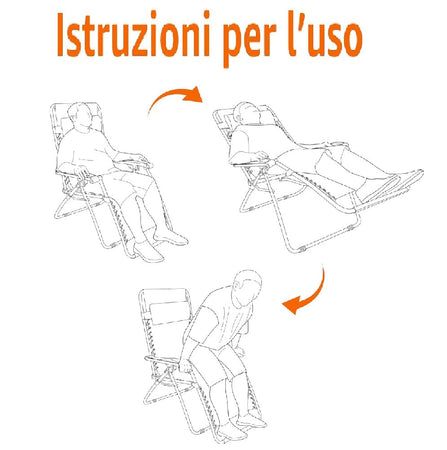 Istruzioni per l'uso