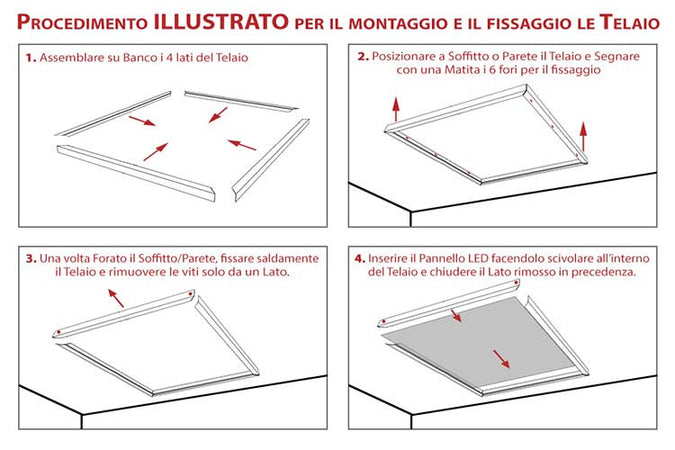 PROCEDIMENTO ILLUSTRATO PER IL MONTAGGIO E IL FISSAGGIO LE TELAIO

1. Assemblare su Banco i 4 lati del Telaio

2. Posizionare a Soffitto o Parete il Telaio e Segnare con una Matita i 6 fori per il fissaggio

3. Una volta Forato il Soffitto/Parete, fissare saldamente il Telaio e rimuovere le viti solo da un Lato.

4. Inserire il Pannello LED facendolo scivolare all'interno del Telaio e chiudere il Lato rimosso in precedenza.