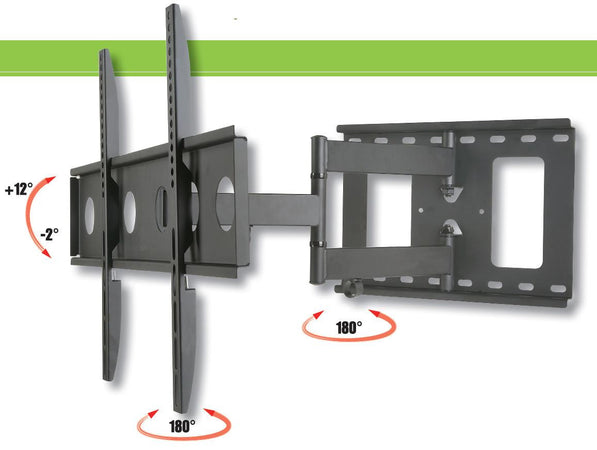 +12°

-2°

180°

180°