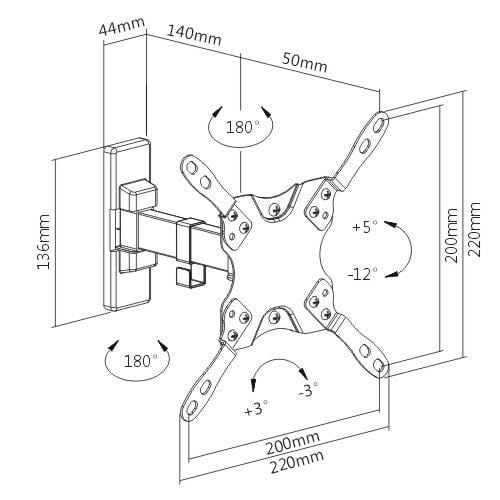 44mm
140mm
50mm
180°
136mm
+5°
-12°
200mm
220mm
180°
+3°
-3°
200mm
220mm