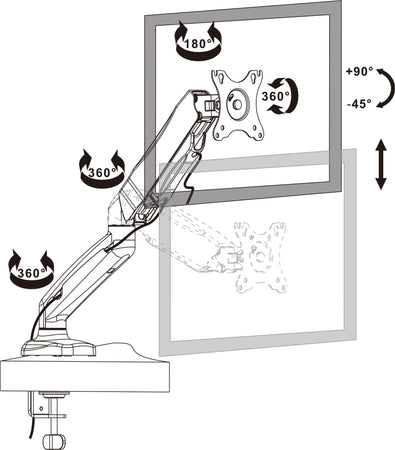 180°

+90°

360°

-45°

360°

360°