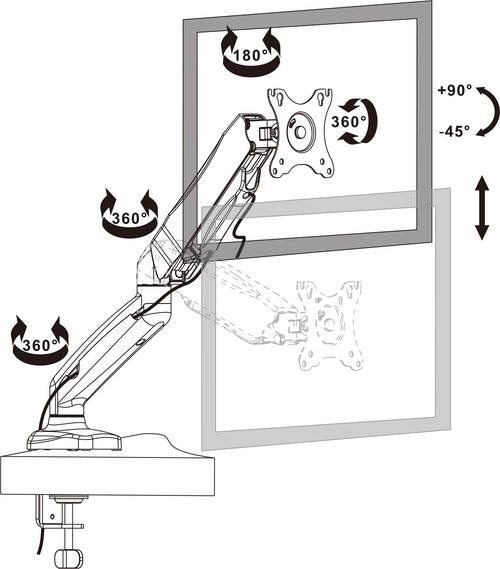 180°

360°

+90°

-45°

360°

360°