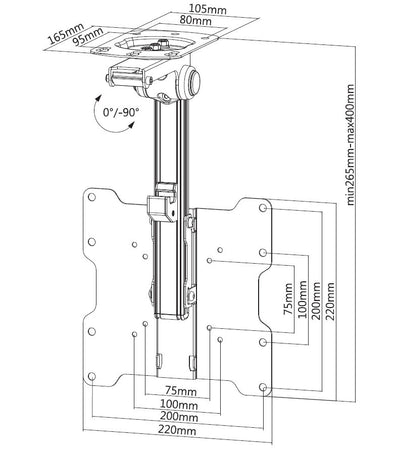 105mm
80mm
165mm
95mm
0°/-90°
min265mm-max400mm
75mm
100mm
200mm
220mm
75mm
100mm
200mm
220mm