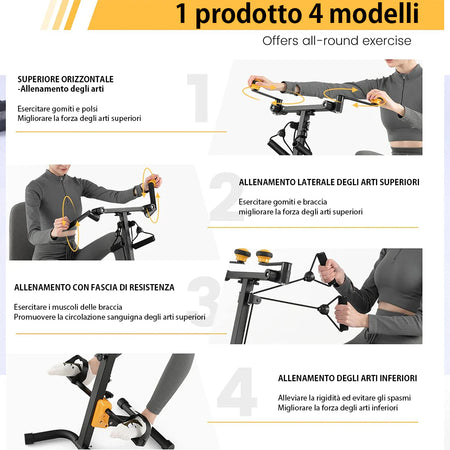 1 prodotto 4 modelli

Offers all-round exercise

1

SUPERIORE ORIZZONTALE
-Allenamento degli arti

Esercitare gomiti e polsi
Migliorare la forza degli arti superiori

2

ALLENAMENTO LATERALE DEGLI ARTI SUPERIORI

Esercitare gomiti e braccia
migliorare la forza degli arti superiori

3

ALLENAMENTO CON FASCIA DI RESISTENZA

Esercitare i muscoli delle braccia
Promuovere la circolazione sanguigna degli arti superiori

4

ALLENAMENTO DEGLI ARTI INFERIORI

Alleviare la rigidità ed evitare gli spasmi
Migliorare la forza degli arti inferiori