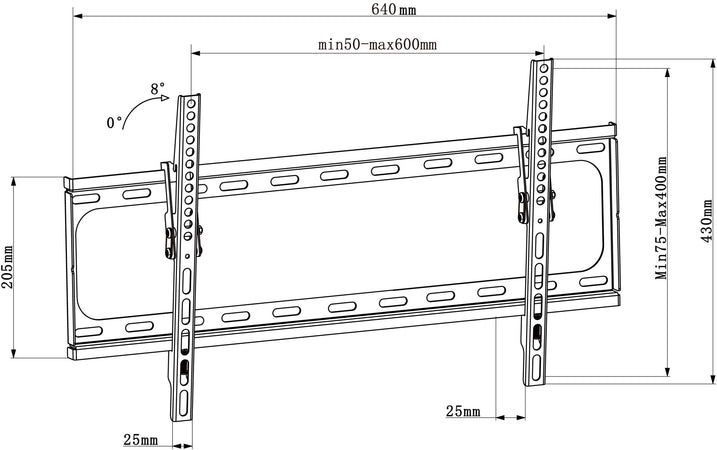 640mm
min50-max600mm
8°
0°
205mm
Min75-Max400mm
430mm
25mm
25mm